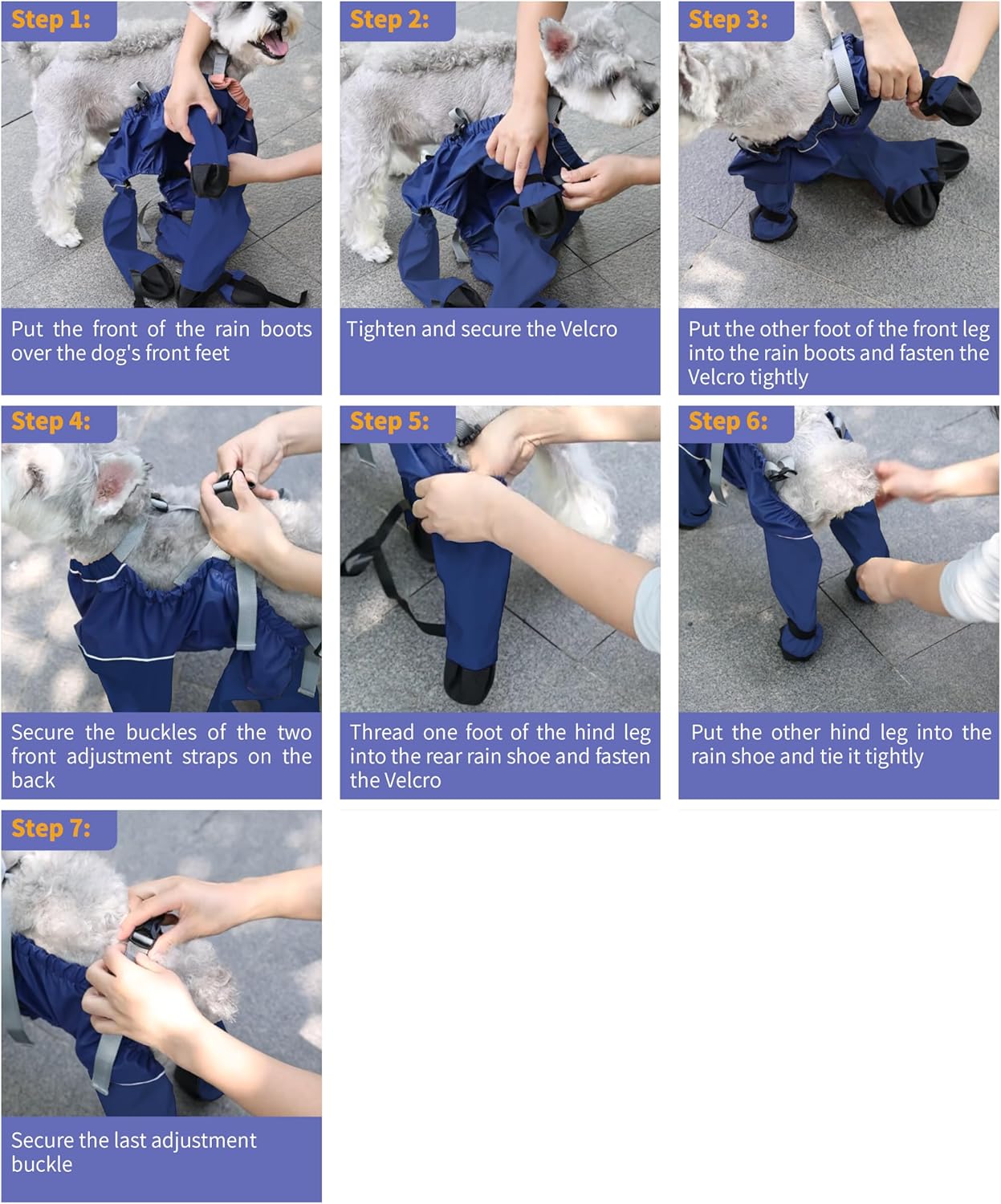 Step 1:

Put the front of the rain boots over the dog's front feet

Step 2:

Tighten and secure the Velcro

Step 3:

Put the other foot of the front leg into the rain boots and fasten the Velcro tightly

Step 4:

Secure the buckles of the two front adjustment straps on the back

Step 5:

Thread one foot of the hind leg into the rear rain shoe and fasten the Velcro

Step 6:

Put the other hind leg into the rain shoe and tie it tightly

Step 7:

Secure the last adjustment buckle