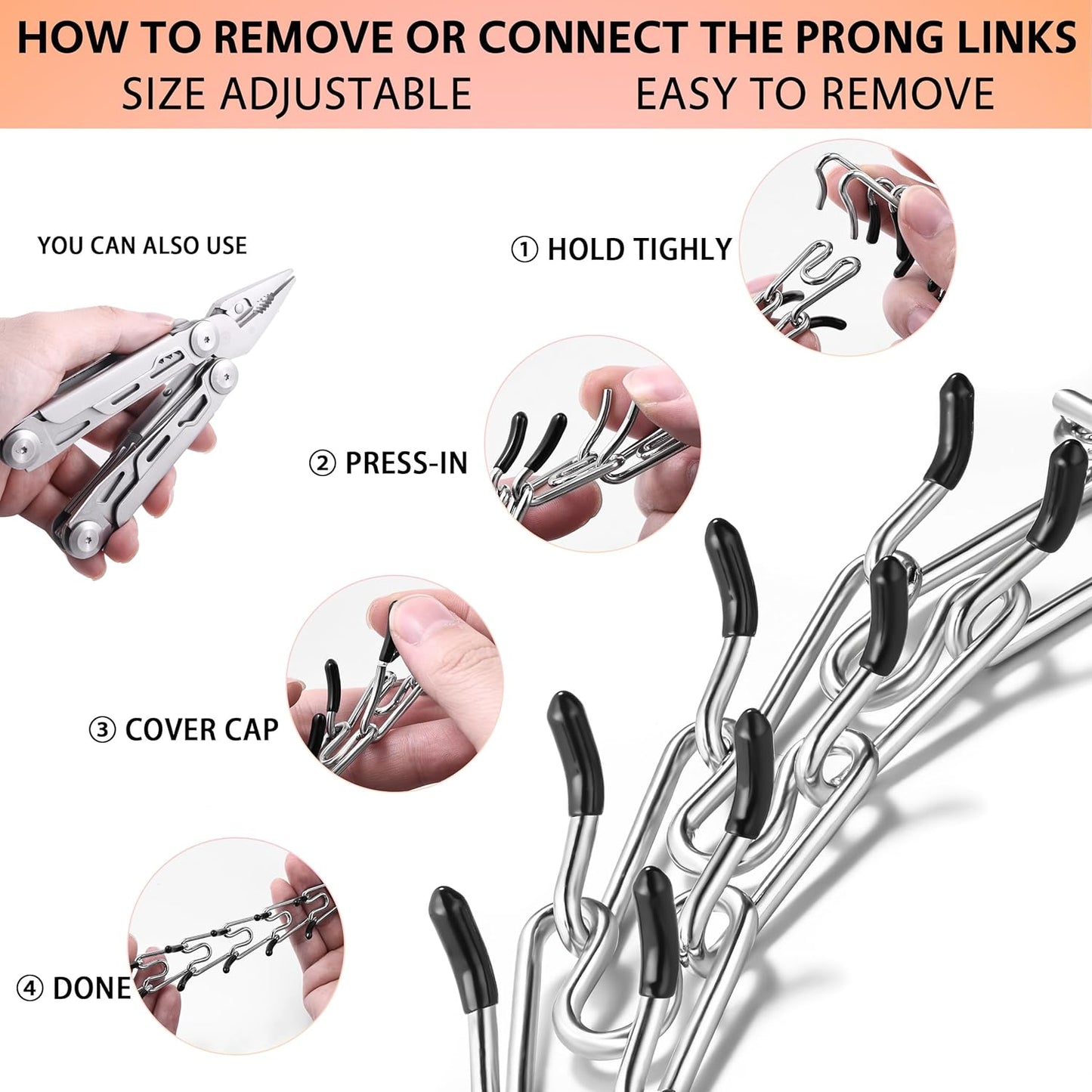 HOW TO REMOVE OR CONNECT THE PRONG LINKS
SIZE ADJUSTABLE EASY TO REMOVE

YOU CAN ALSO USE

① HOLD TIGHLY

② PRESS-IN

③ COVER CAP

④ DONE