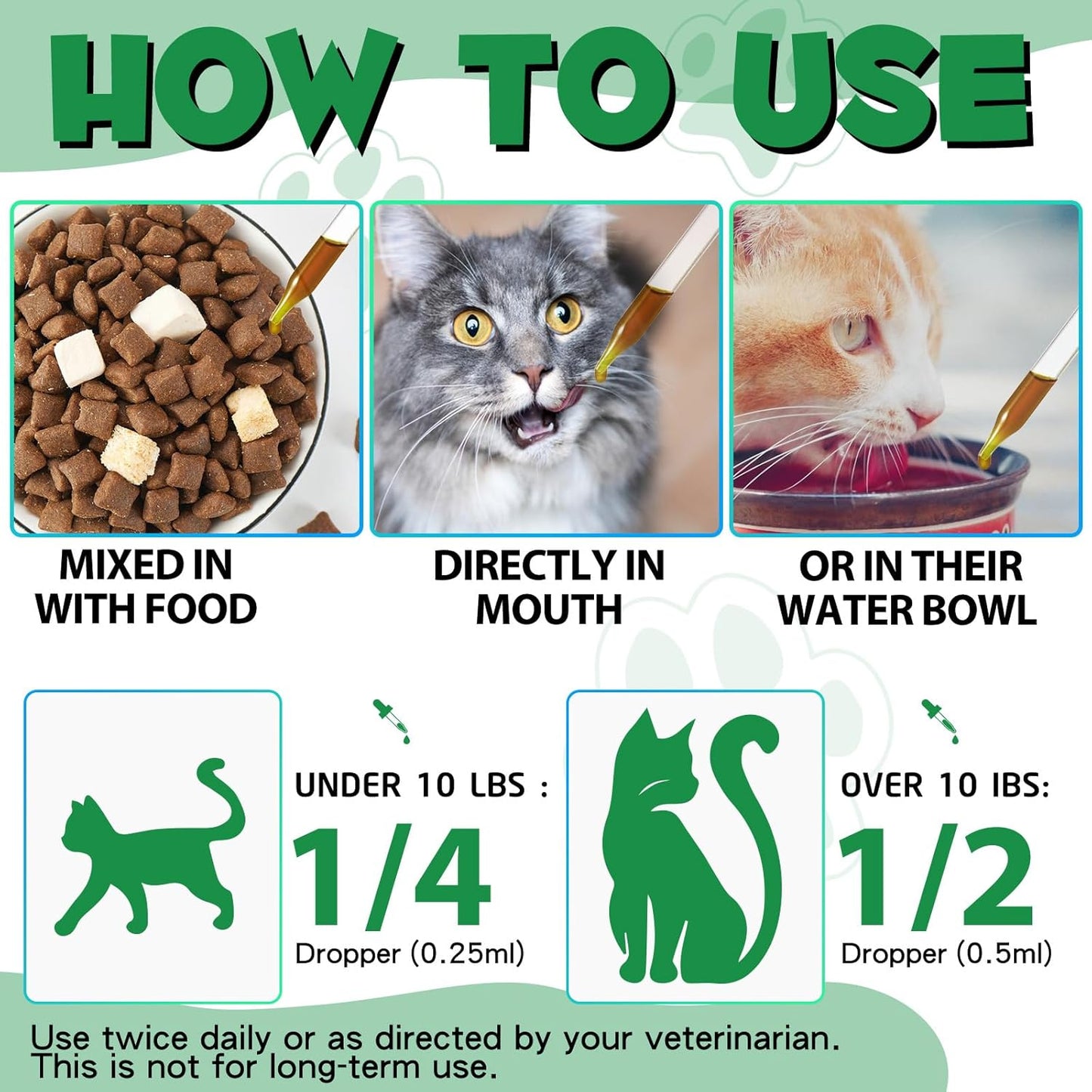 HOW TO USE

MIXED IN WITH FOOD

DIRECTLY IN MOUTH

OR IN THEIR WATER BOWL

UNDER 10 LBS :
1/4
Dropper (0.25ml)

OVER 10 IBS:
1/2
Dropper (0.5ml)

Use twice daily or as directed by your veterinarian.
This is not for long-term use.