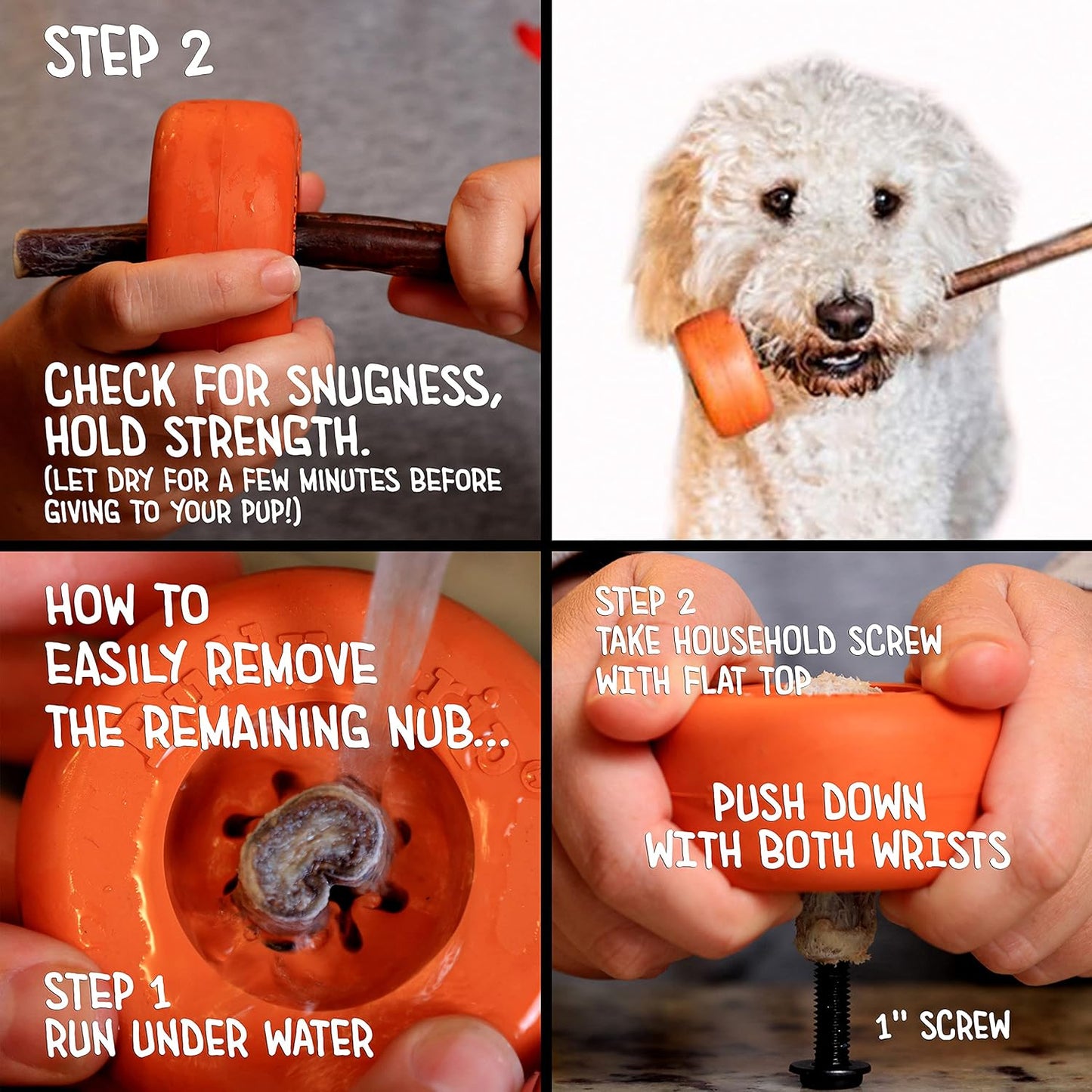 STEP 2

CHECK FOR SNUGNESS, HOLD STRENGTH.
(LET DRY FOR A FEW MINUTES BEFORE GIVING TO YOUR PUP!)

HOW TO EASILY REMOVE THE REMAINING NUB...

STEP 1
RUN UNDER WATER

STEP 2
TAKE HOUSEHOLD SCREW WITH FLAT TOP

PUSH DOWN WITH BOTH WRISTS

1" SCREW