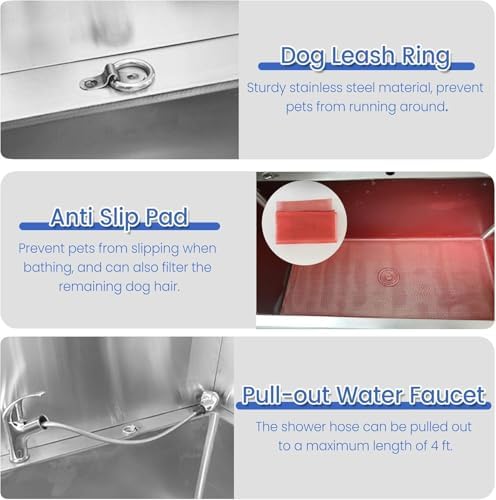 Dog Leash Ring

Sturdy stainless steel material, prevent pets from running around.

Anti Slip Pad

Prevent pets from slipping when bathing, and can also filter the remaining dog hair.

Pull-out Water Faucet

The shower hose can be pulled out to a maximum length of 4 ft.