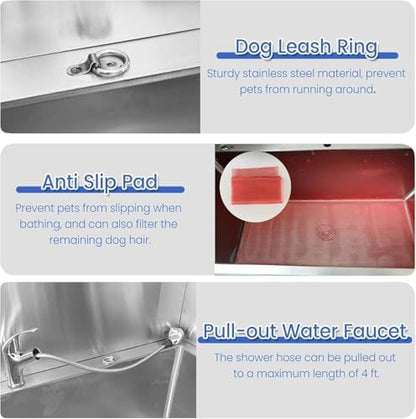 Dog Leash Ring

Sturdy stainless steel material, prevent pets from running around.

Anti Slip Pad

Prevent pets from slipping when bathing, and can also filter the remaining dog hair.

Pull-out Water Faucet

The shower hose can be pulled out to a maximum length of 4 ft.