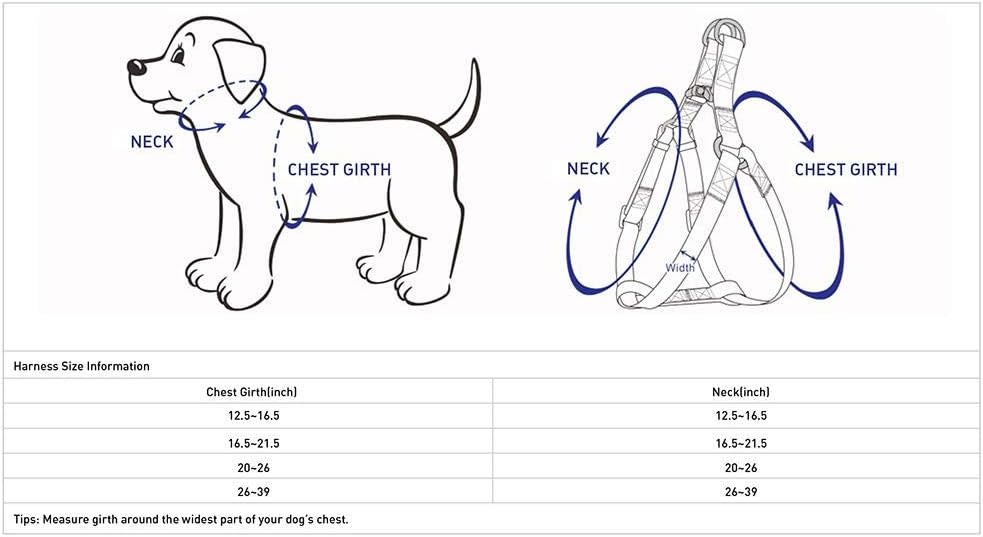 NECK

CHEST GIRTH

NECK

CHEST GIRTH

Width

Harness Size Information

| Chest Girth(inch) | Neck(inch) |
|---|---|
| 12.5~16.5 | 12.5~16.5 |
| 16.5~21.5 | 16.5~21.5 |
| 20~26 | 20~26 |
| 26~39 | 26~39 |

Tips: Measure girth around the widest part of your dog's chest.