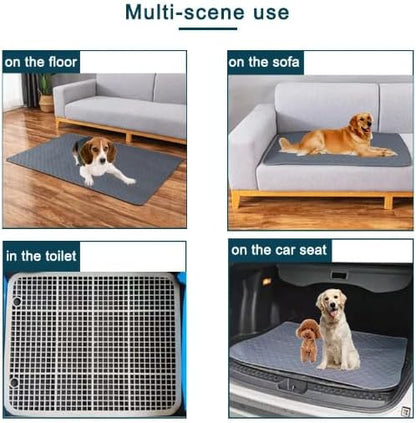 Multi-scene use

on the floor

on the sofa

in the toilet

on the car seat