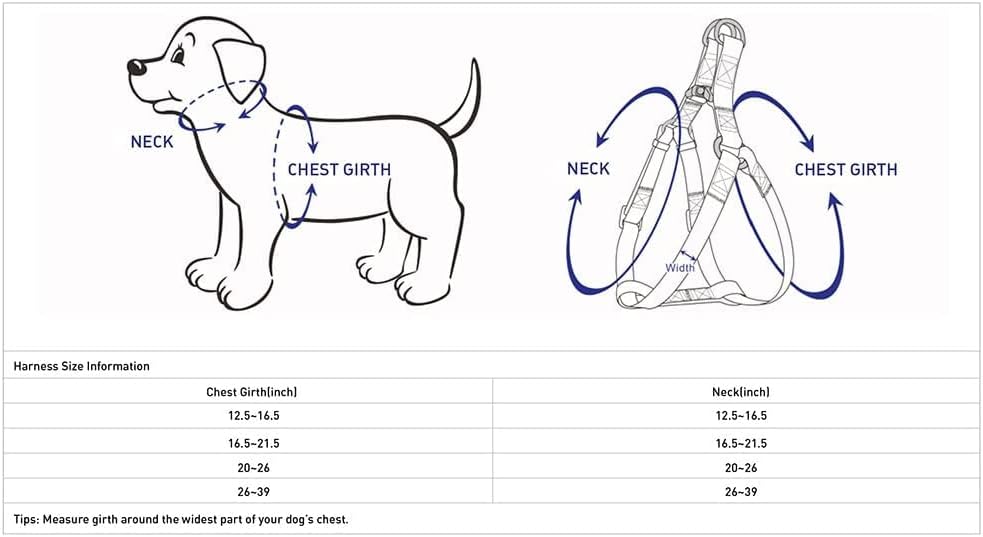 NECK

CHEST GIRTH

NECK

CHEST GIRTH

Width

Harness Size Information

| Chest Girth(inch) | Neck(inch) |
|---|---|
| 12.5~16.5 | 12.5~16.5 |
| 16.5~21.5 | 16.5~21.5 |
| 20~26 | 20~26 |
| 26~39 | 26~39 |

Tips: Measure girth around the widest part of your dog's chest.