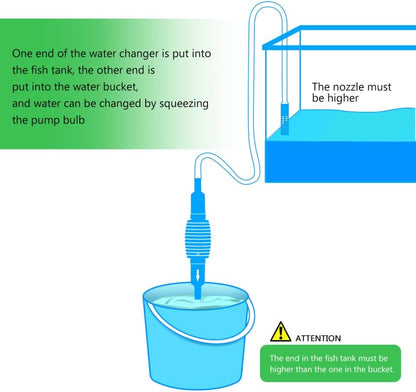 One end of the water changer is put into the fish tank, the other end is put into the water bucket, and water can be changed by squeezing the pump bulb

The nozzle must be higher

ATTENTION

The end in the fish tank must be higher than the one in the bucket.