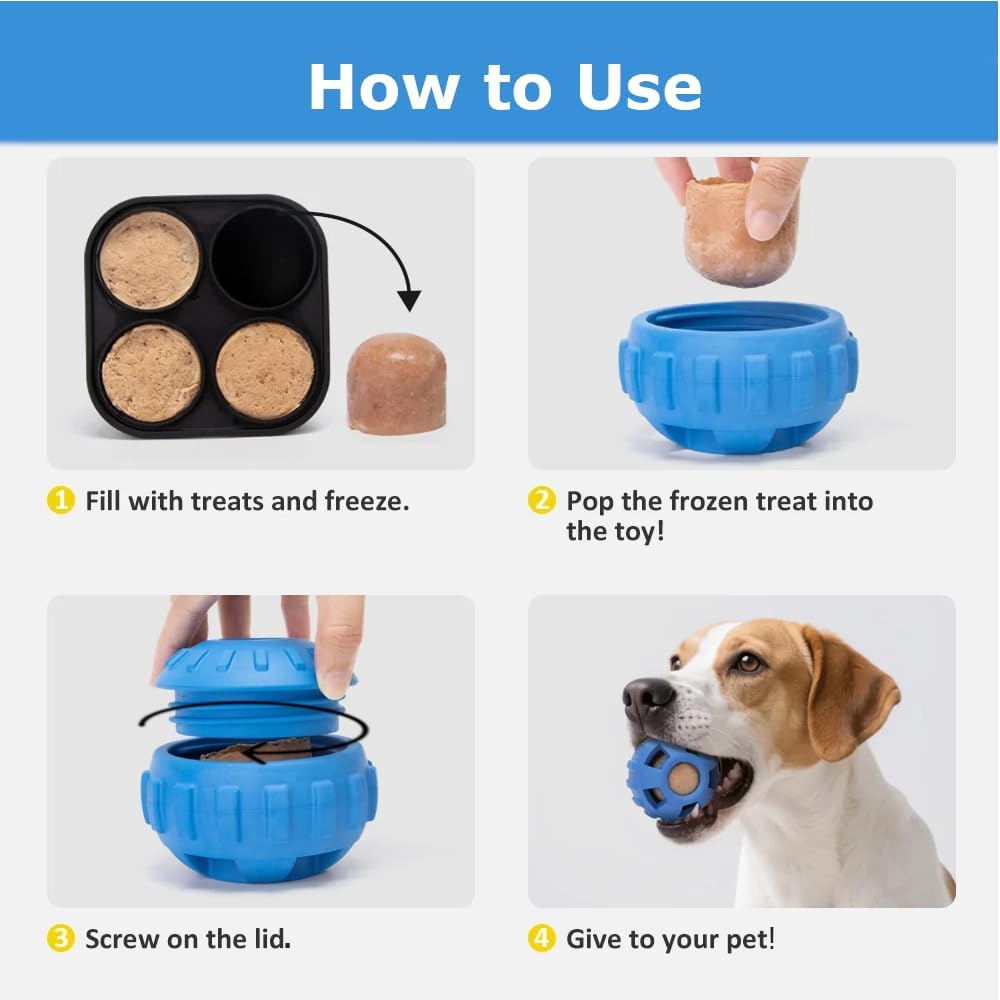 How to Use

1 Fill with treats and freeze.

2 Pop the frozen treat into the toy!

3 Screw on the lid.

4 Give to your pet!