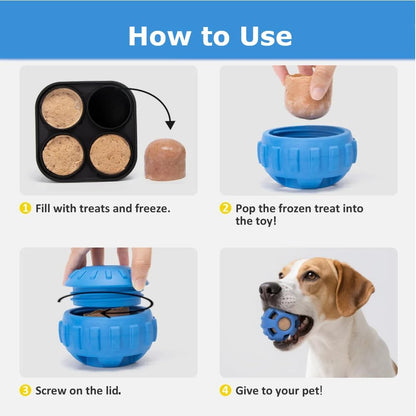 How to Use

1 Fill with treats and freeze.

2 Pop the frozen treat into the toy!

3 Screw on the lid.

4 Give to your pet!