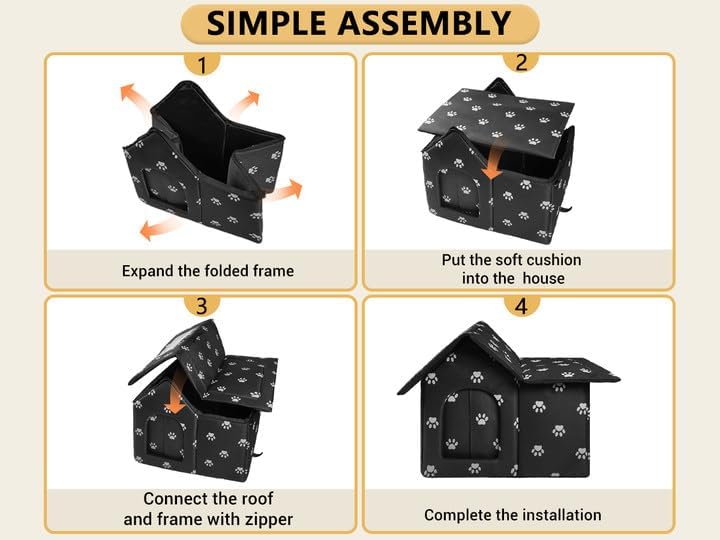 SIMPLE ASSEMBLY

1

Expand the folded frame

2

Put the soft cushion into the house

3

Connect the roof and frame with zipper

4

Complete the installation