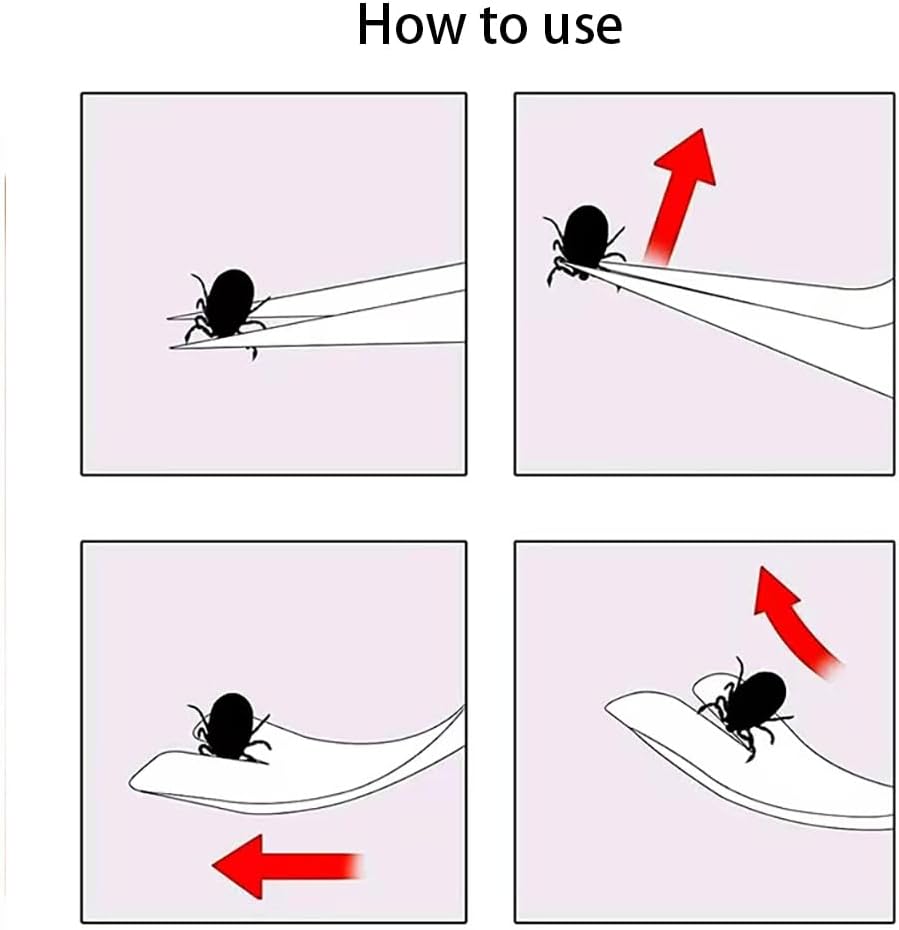 How to use