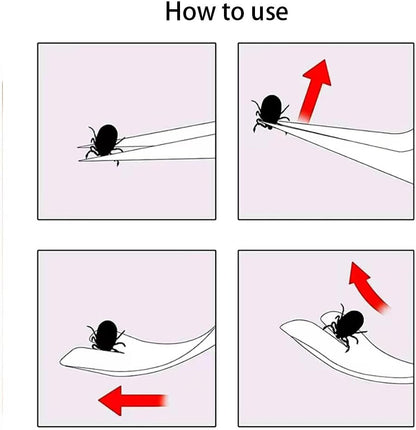 How to use