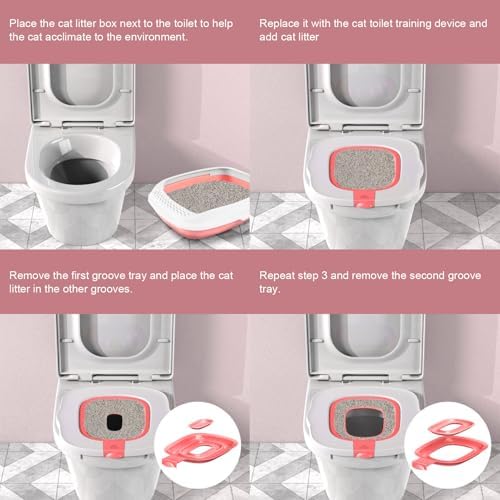 Place the cat litter box next to the toilet to help the cat acclimate to the environment.

Replace it with the cat toilet training device and add cat litter

Remove the first groove tray and place the cat litter in the other grooves.

Repeat step 3 and remove the second groove tray.