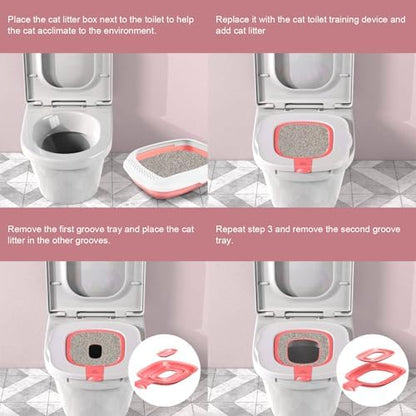 Place the cat litter box next to the toilet to help the cat acclimate to the environment.

Replace it with the cat toilet training device and add cat litter

Remove the first groove tray and place the cat litter in the other grooves.

Repeat step 3 and remove the second groove tray.