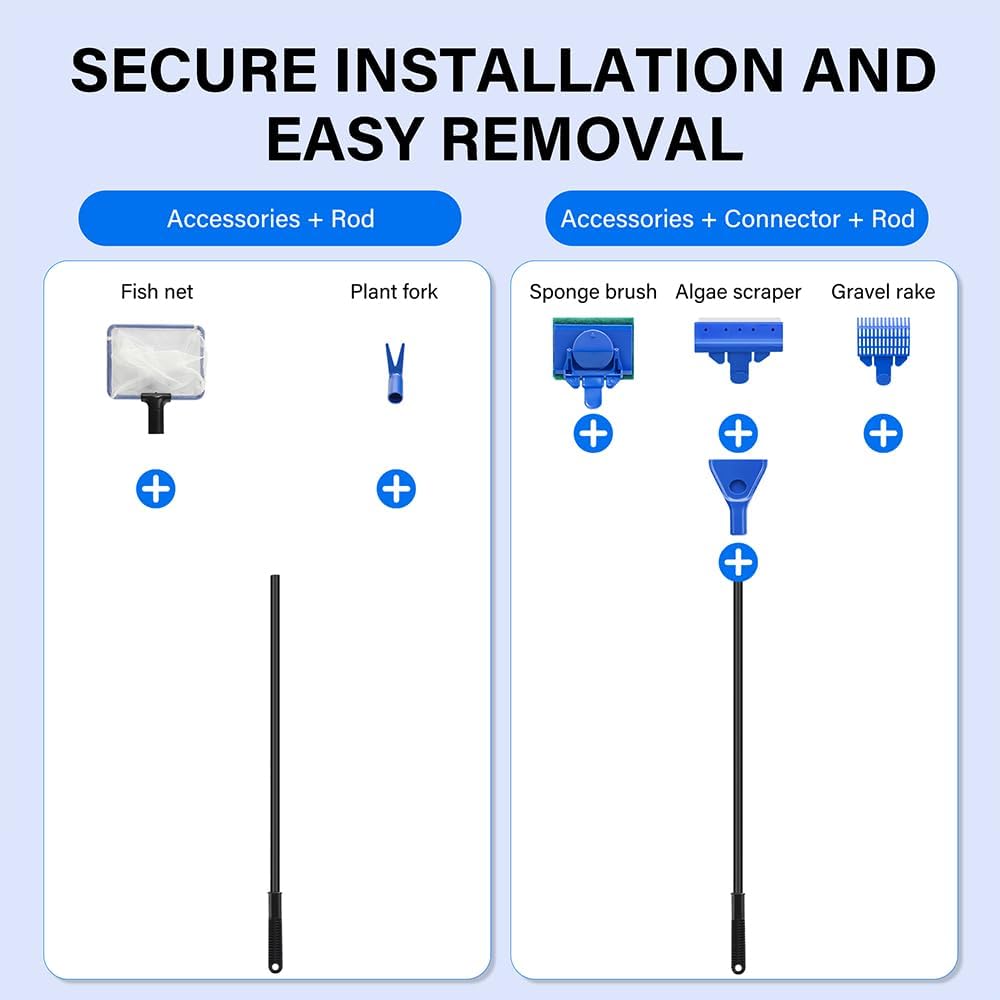 SECURE INSTALLATION AND EASY REMOVAL

Accessories + Rod

Fish net

Plant fork

Accessories + Connector + Rod

Sponge brush

Algae scraper

Gravel rake