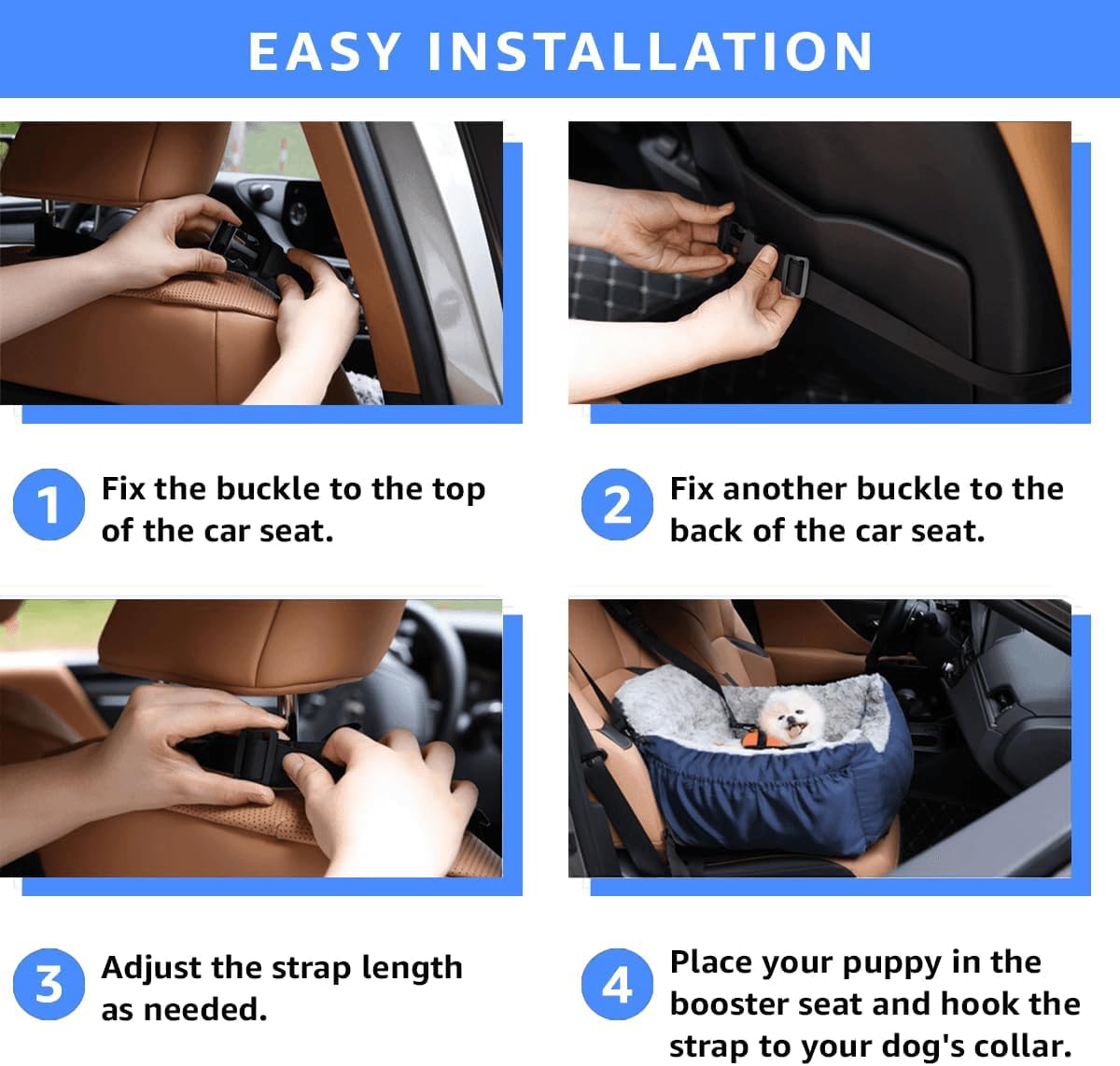 EASY INSTALLATION

1 Fix the buckle to the top of the car seat.

2 Fix another buckle to the back of the car seat.

3 Adjust the strap length as needed.

4 Place your puppy in the booster seat and hook the strap to your dog's collar.