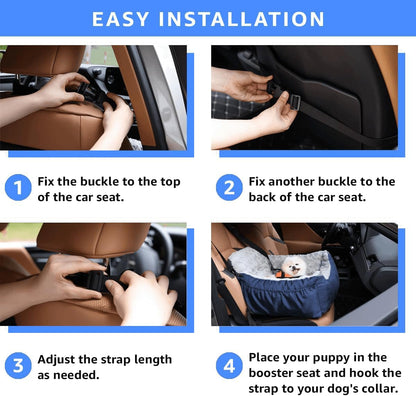 EASY INSTALLATION

1 Fix the buckle to the top of the car seat.

2 Fix another buckle to the back of the car seat.

3 Adjust the strap length as needed.

4 Place your puppy in the booster seat and hook the strap to your dog's collar.