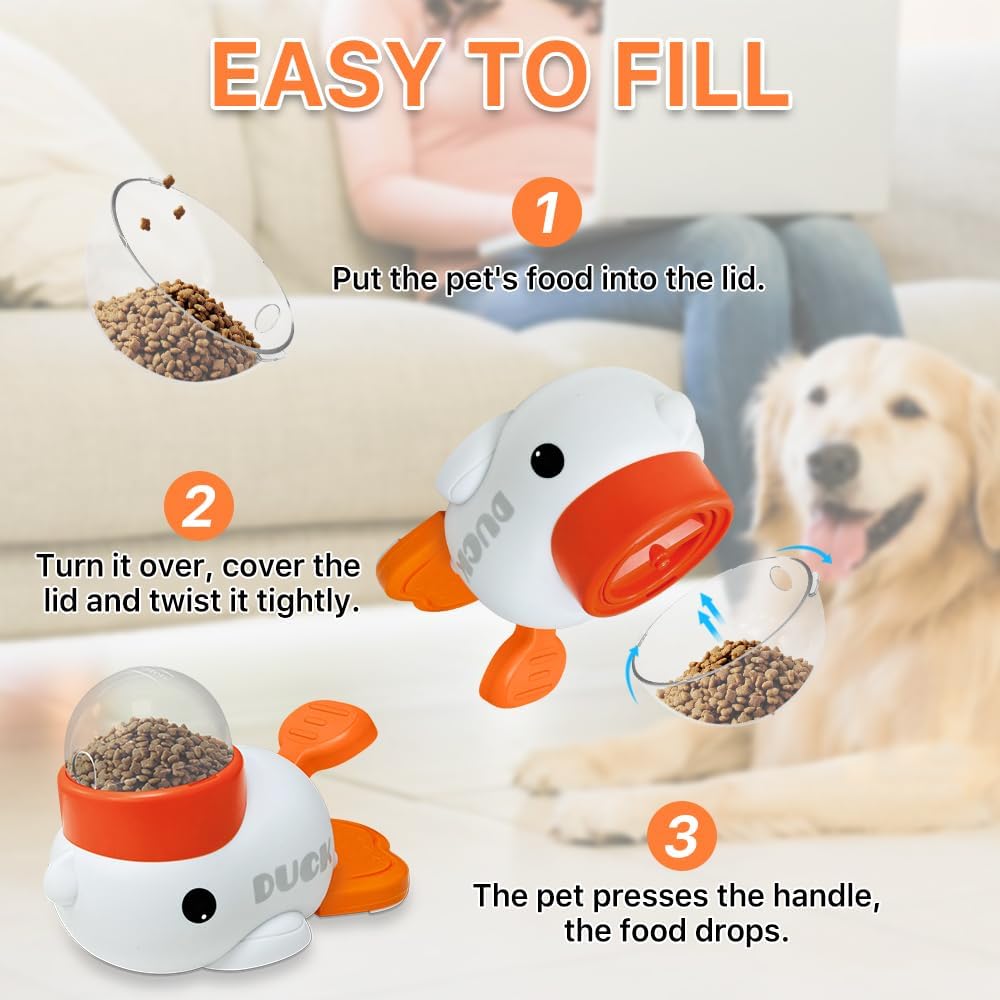 EASY TO FILL

1

Put the pet's food into the lid.

2

Turn it over, cover the lid and twist it tightly.

DUCK

DUCK

3

The pet presses the handle, the food drops.