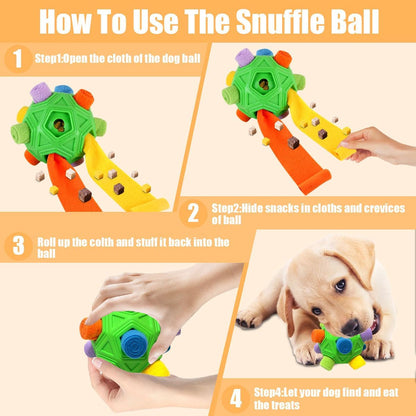 How To Use The Snuffle Ball

1 Step1:Open the cloth of the dog ball

2 Step2:Hide snacks in cloths and crevices of ball

3 Roll up the colth and stuff it back into the ball

4 Step4:Let your dog find and eat the treats