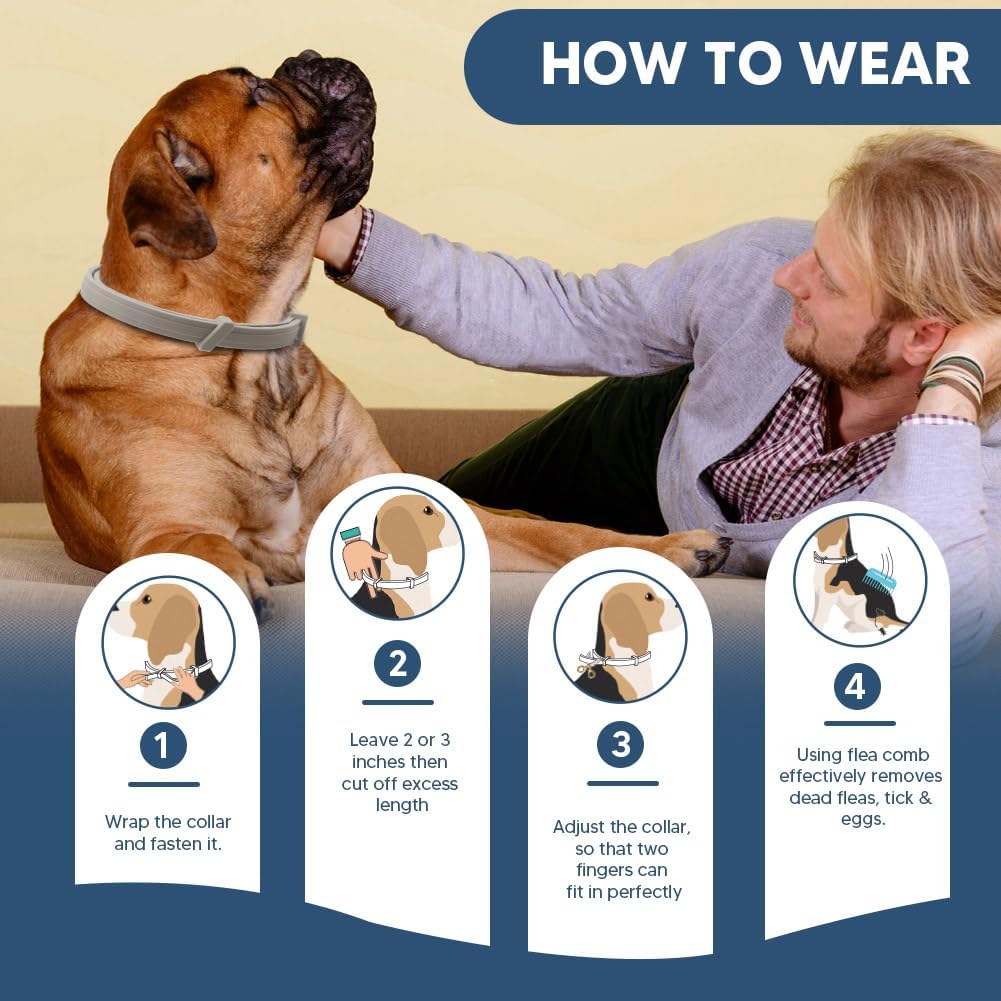 HOW TO WEAR

1

Wrap the collar and fasten it.

2

Leave 2 or 3 inches then cut off excess length

3

Adjust the collar, so that two fingers can fit in perfectly

4

Using flea comb effectively removes dead fleas, tick & eggs.