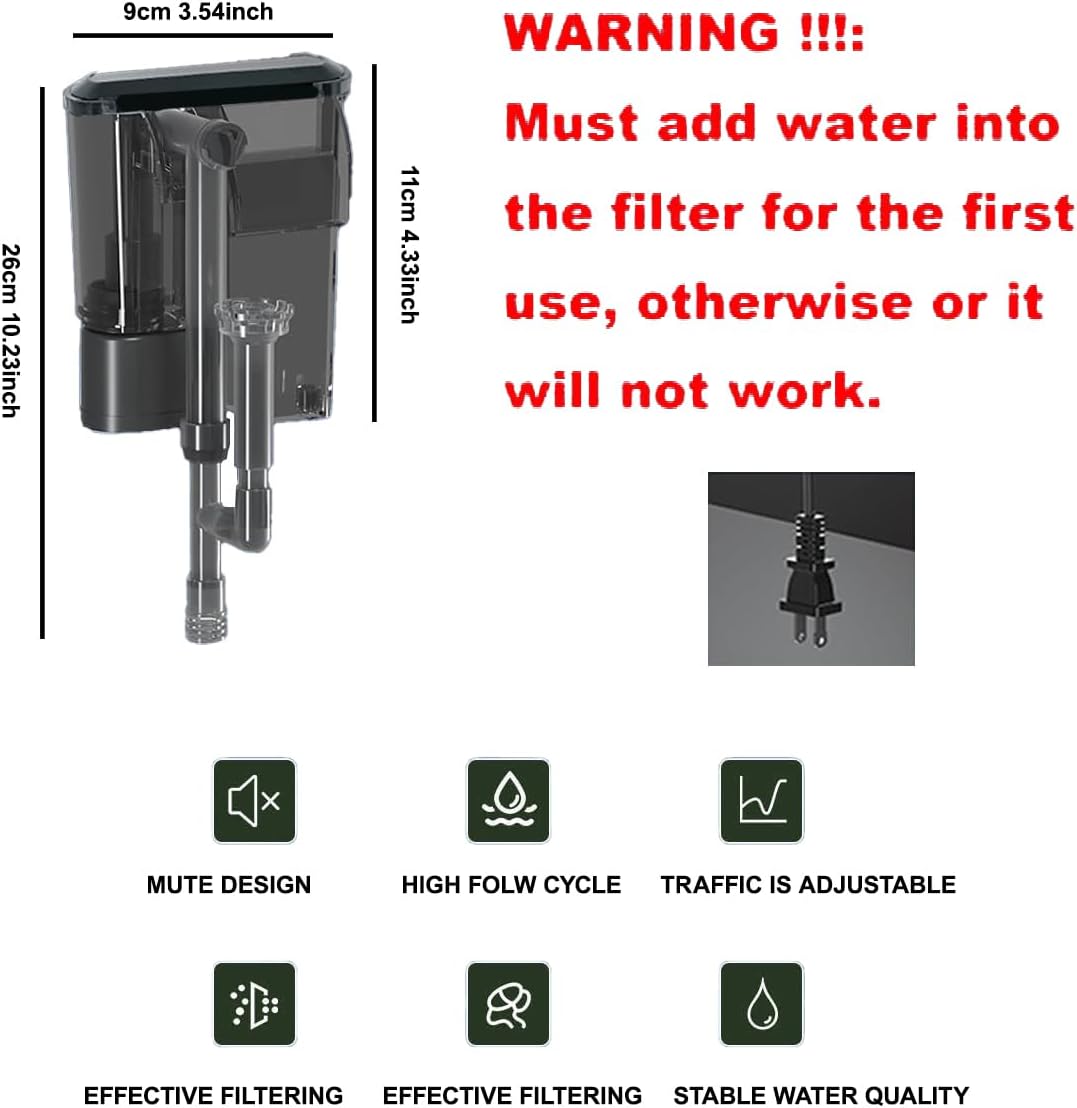 9cm 3.54inch

26cm 10.23inch

11cm 4.33inch

WARNING !!!:
Must add water into the filter for the first use, otherwise or it will not work.

MUTE DESIGN

HIGH FOLW CYCLE

TRAFFIC IS ADJUSTABLE

EFFECTIVE FILTERING

EFFECTIVE FILTERING

STABLE WATER QUALITY