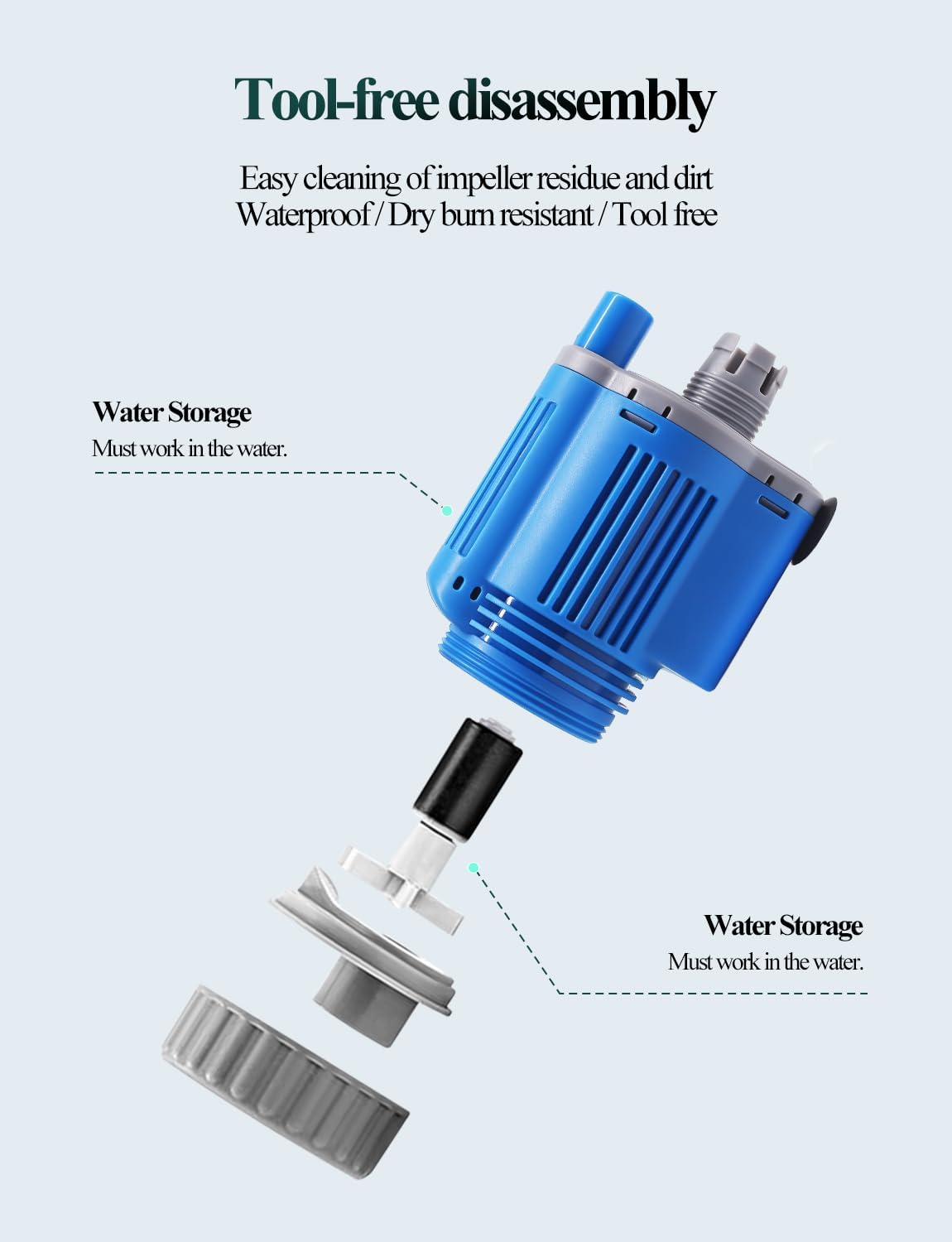 Tool-free disassembly

Easy cleaning of impeller residue and dirt
Waterproof / Dry burn resistant / Tool free

Water Storage
Must work in the water.

Water Storage
Must work in the water.