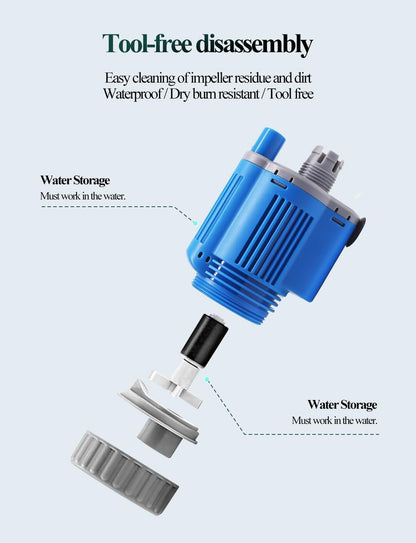 Tool-free disassembly

Easy cleaning of impeller residue and dirt
Waterproof / Dry burn resistant / Tool free

Water Storage
Must work in the water.

Water Storage
Must work in the water.