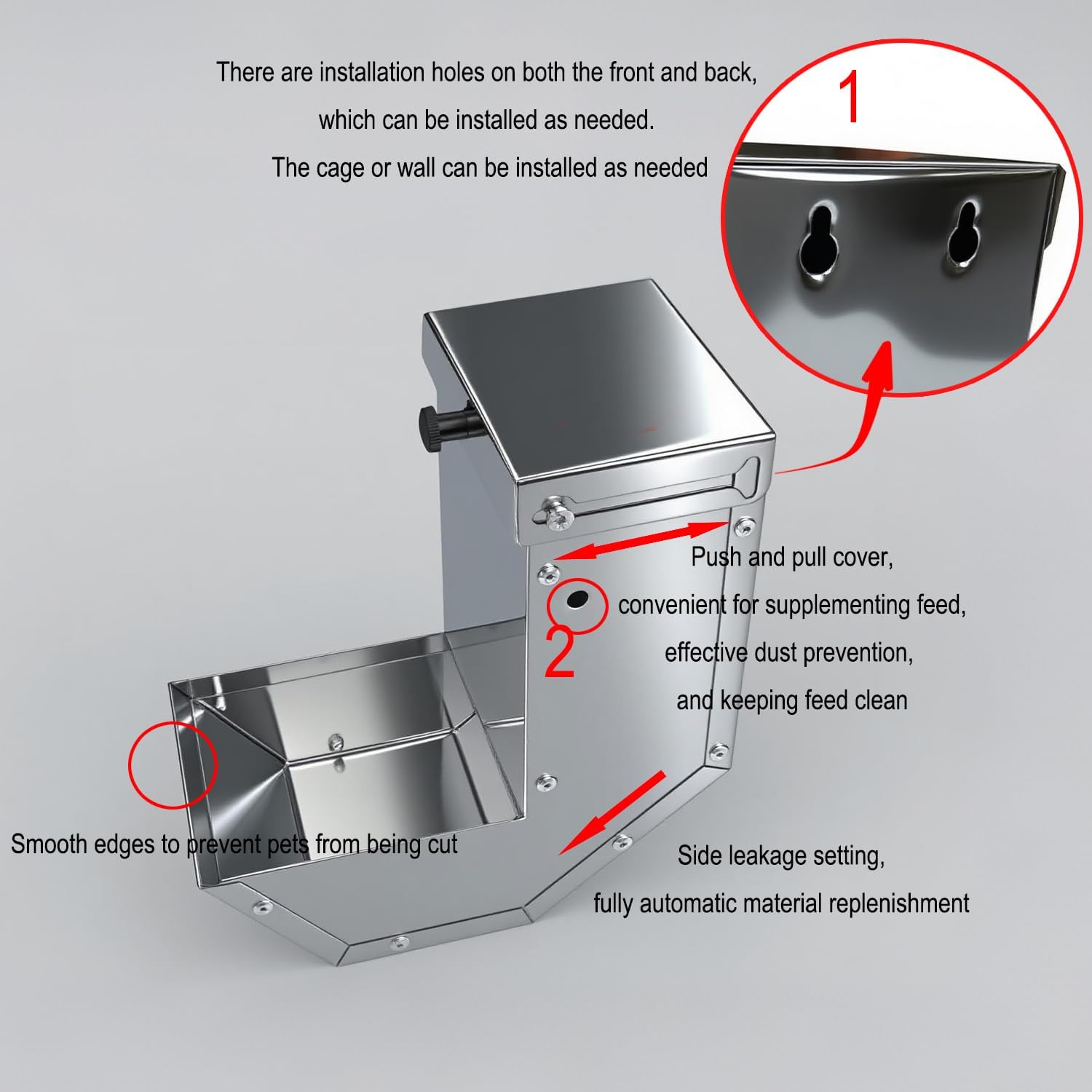 There are installation holes on both the front and back, which can be installed as needed.

The cage or wall can be installed as needed

1

Push and pull cover, convenient for supplementing feed, effective dust prevention, and keeping feed clean

2

Smooth edges to prevent pets from being cut

Side leakage setting, fully automatic material replenishment