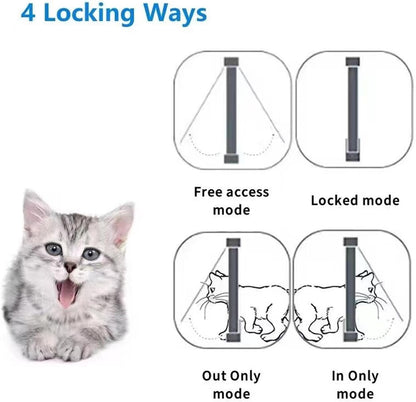 4 Locking Ways

Free access mode

Locked mode

Out Only mode

In Only mode