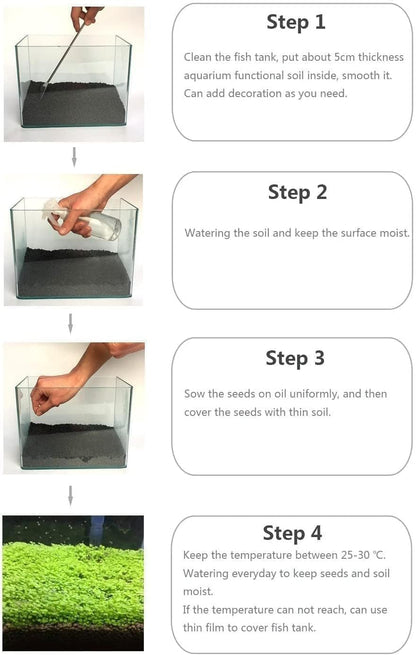 Step 1

Clean the fish tank, put about 5cm thickness aquarium functional soil inside, smooth it. Can add decoration as you need.

Step 2

Watering the soil and keep the surface moist.

Step 3

Sow the seeds on oil uniformly, and then cover the seeds with thin soil.

Step 4

Keep the temperature between 25-30 ℃.
Watering everyday to keep seeds and soil moist.
If the temperature can not reach, can use thin film to cover fish tank.