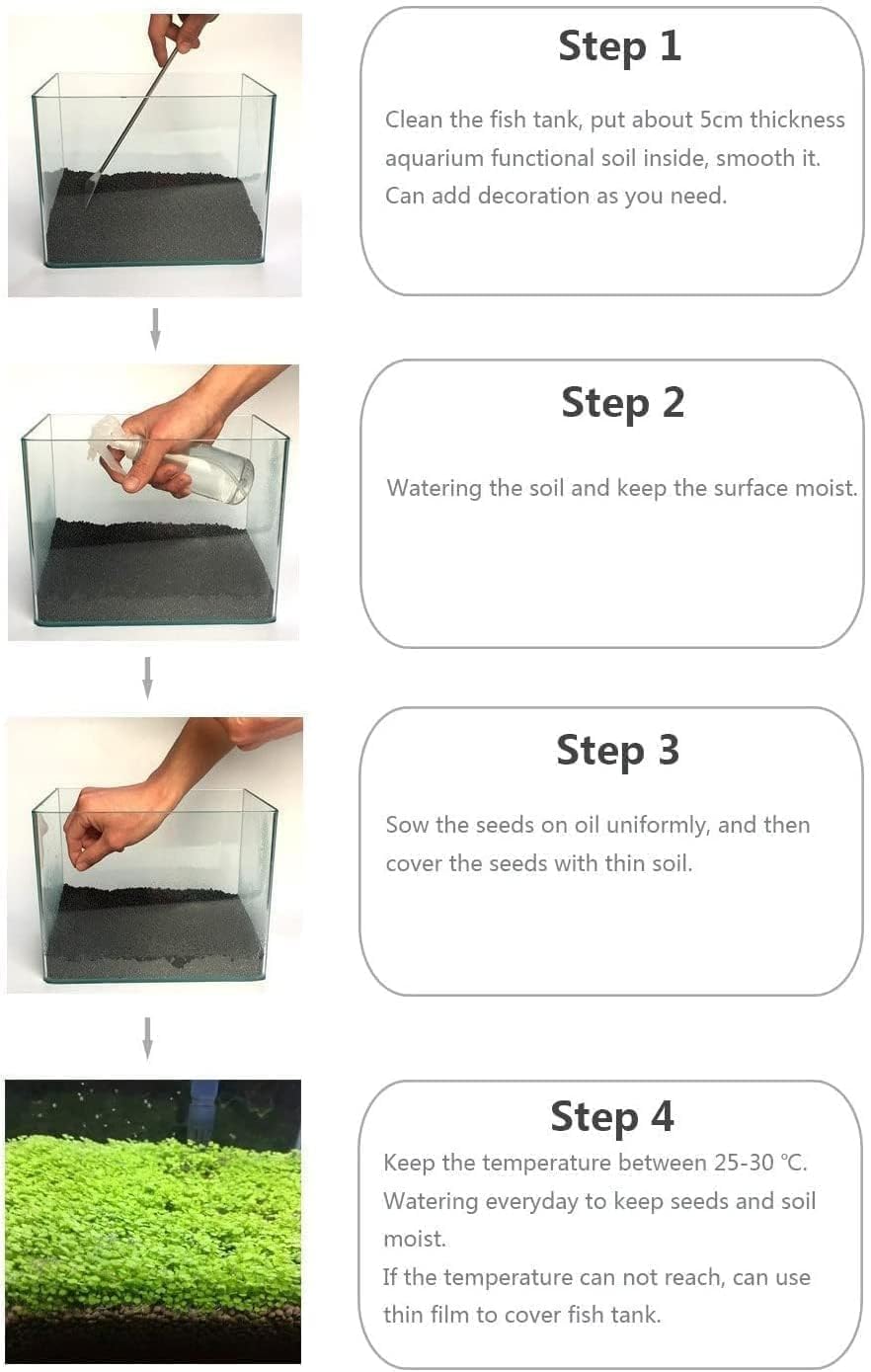 Step 1

Clean the fish tank, put about 5cm thickness aquarium functional soil inside, smooth it. Can add decoration as you need.

Step 2

Watering the soil and keep the surface moist.

Step 3

Sow the seeds on oil uniformly, and then cover the seeds with thin soil.

Step 4

Keep the temperature between 25-30 ℃.
Watering everyday to keep seeds and soil moist.
If the temperature can not reach, can use thin film to cover fish tank.