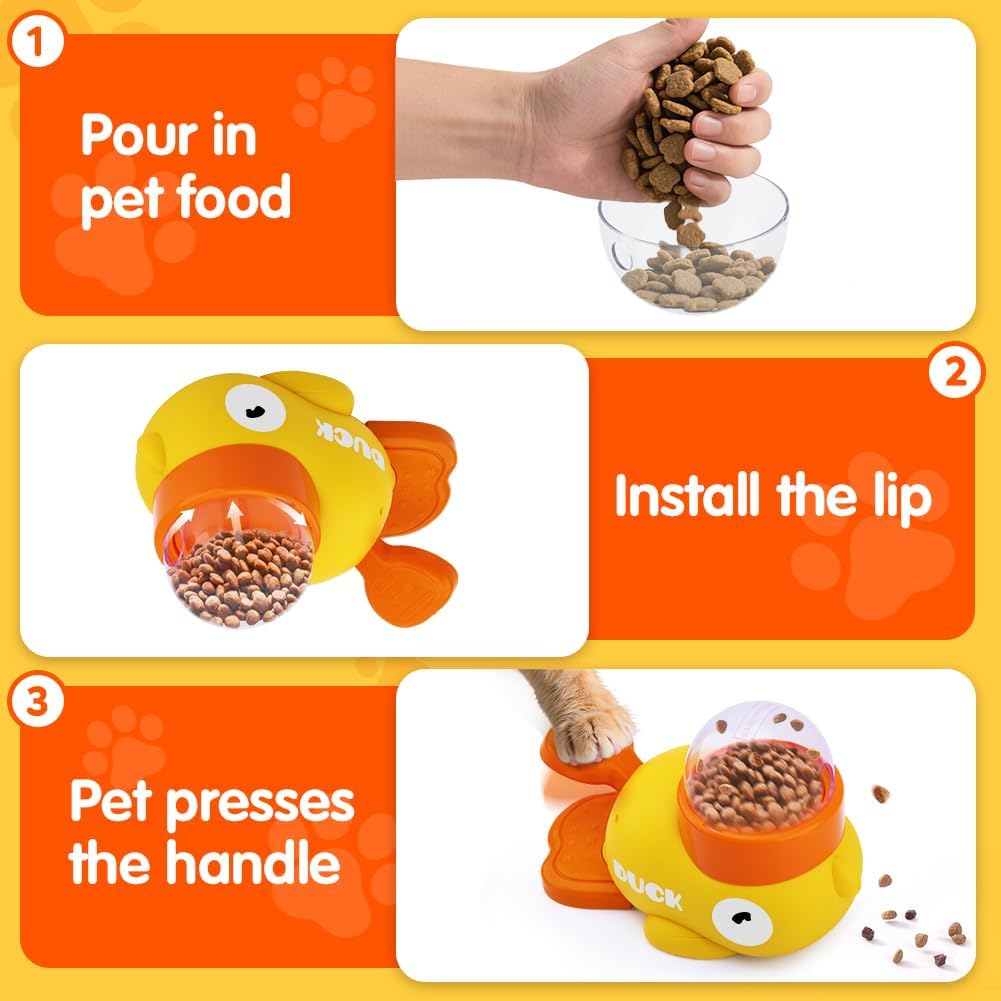 1

Pour in pet food

DUCK

2

Install the lip

3

Pet presses the handle

DUCK