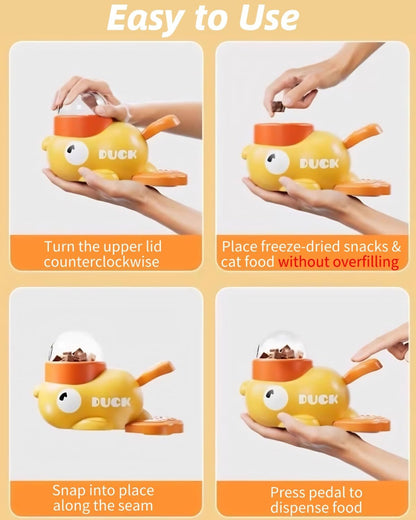 Easy to Use

DUCK

Turn the upper lid counterclockwise

DUCK

Place freeze-dried snacks & cat food without overfilling

DUCK

Snap into place along the seam

DUCK

Press pedal to dispense food