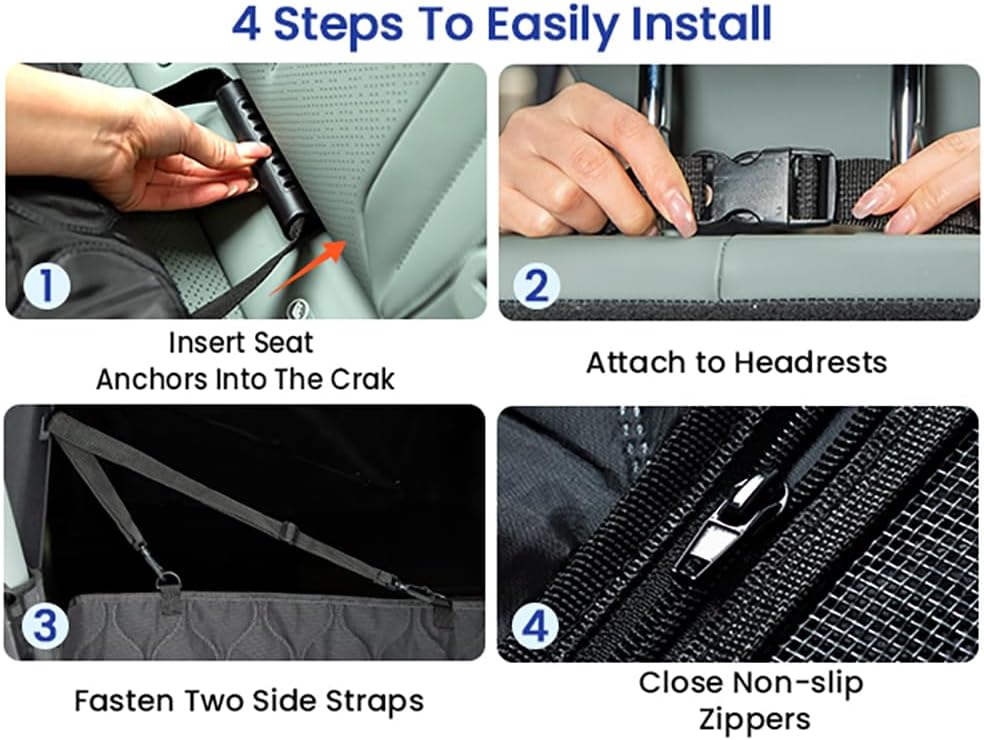 4 Steps To Easily Install

1

Insert Seat Anchors Into The Crak

2

Attach to Headrests

3

Fasten Two Side Straps

4

Close Non-slip Zippers