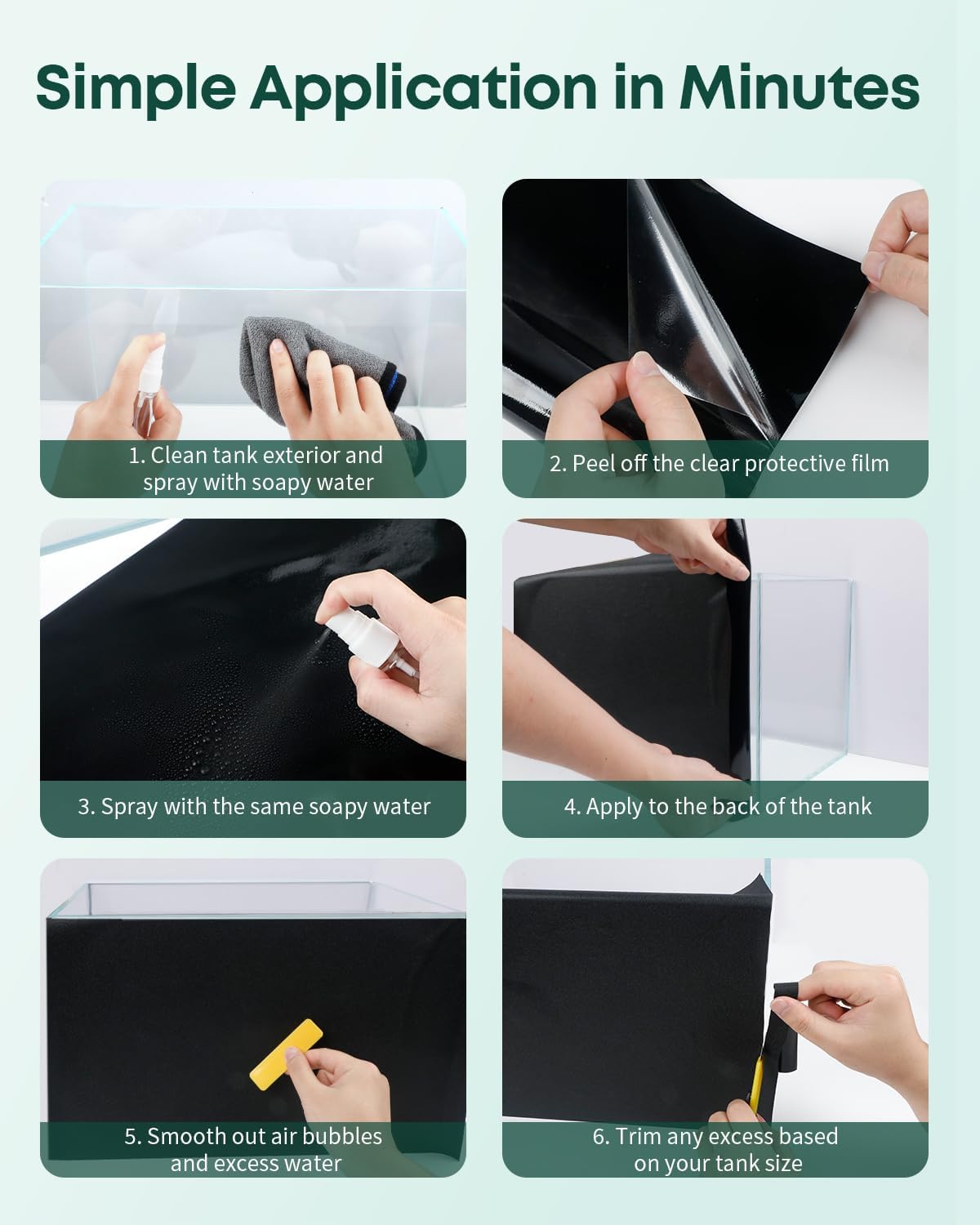 Simple Application in Minutes

1. Clean tank exterior and spray with soapy water

2. Peel off the clear protective film

3. Spray with the same soapy water

4. Apply to the back of the tank

5. Smooth out air bubbles and excess water

6. Trim any excess based on your tank size