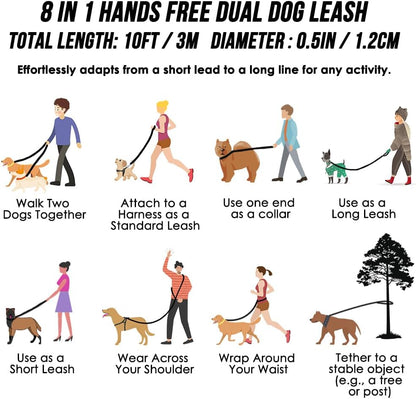 8 IN 1 HANDS FREE DUAL DOG LEASH

TOTAL LENGTH: 10FT / 3M DIAMETER : 0.5IN / 1.2CM

Effortlessly adapts from a short lead to a long line for any activity.

Walk Two Dogs Together

Attach to a Harness as a Standard Leash

Use one end as a collar

Use as a Long Leash

Use as a Short Leash

Wear Across Your Shoulder

Wrap Around Your Waist

Tether to a stable object (e.g., a tree or post)