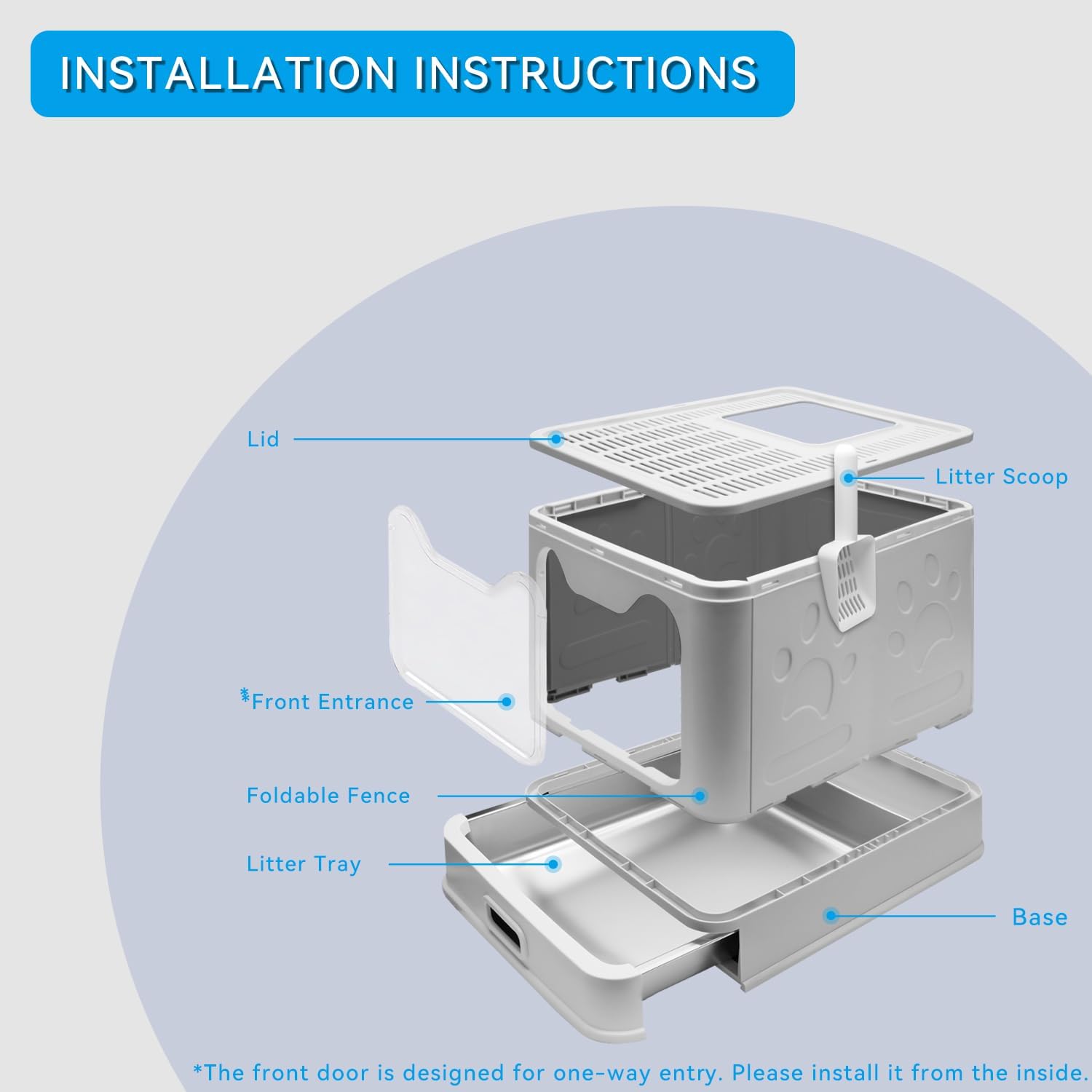 INSTALLATION INSTRUCTIONS

Lid

Litter Scoop

*Front Entrance

Foldable Fence

Litter Tray

Base

*The front door is designed for one-way entry. Please install it from the inside.