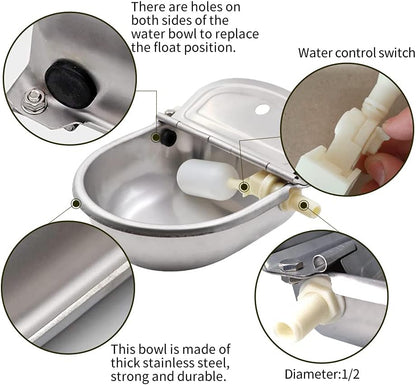 There are holes on both sides of the water bowl to replace the float position.

Water control switch

This bowl is made of thick stainless steel, strong and durable.

Diameter:1/2