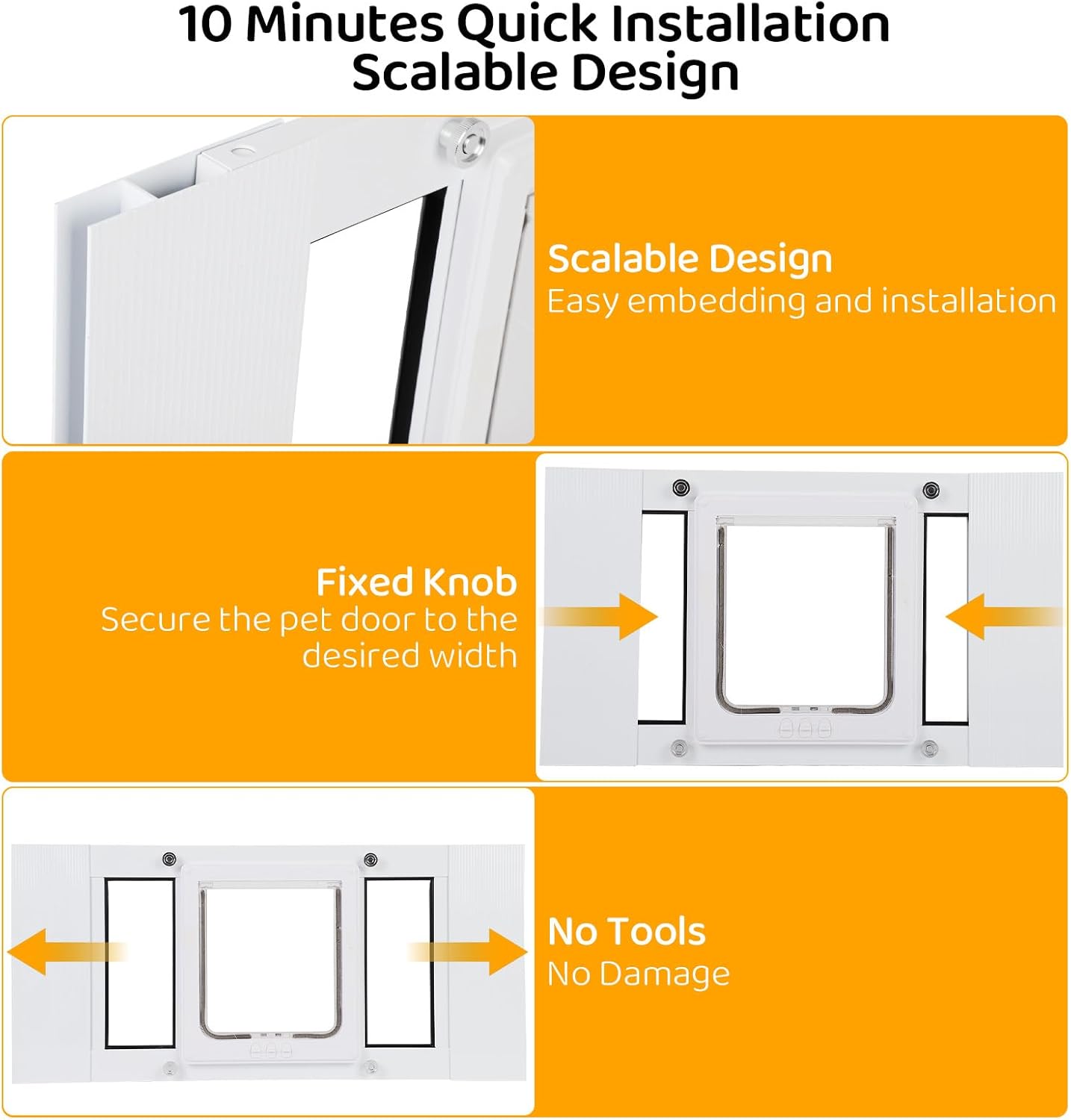 10 Minutes Quick Installation
Scalable Design

Scalable Design
Easy embedding and installation

Fixed Knob
Secure the pet door to the desired width

No Tools
No Damage