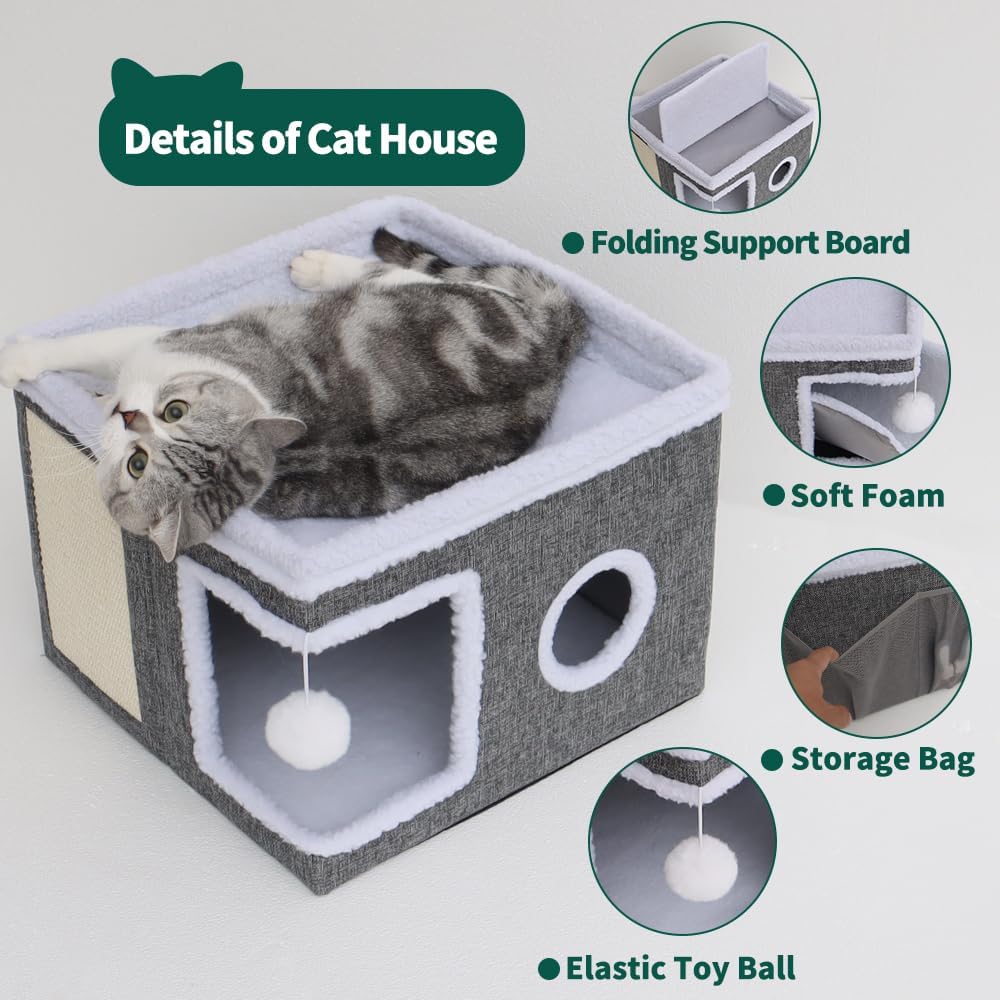 Details of Cat House

● Folding Support Board

● Soft Foam

● Storage Bag

● Elastic Toy Ball