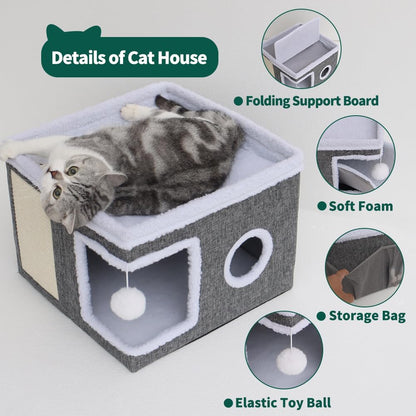 Details of Cat House

Folding Support Board

Soft Foam

Storage Bag

Elastic Toy Ball