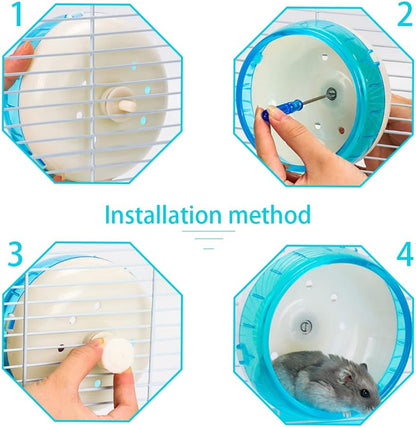 1

2

Installation method

3

4