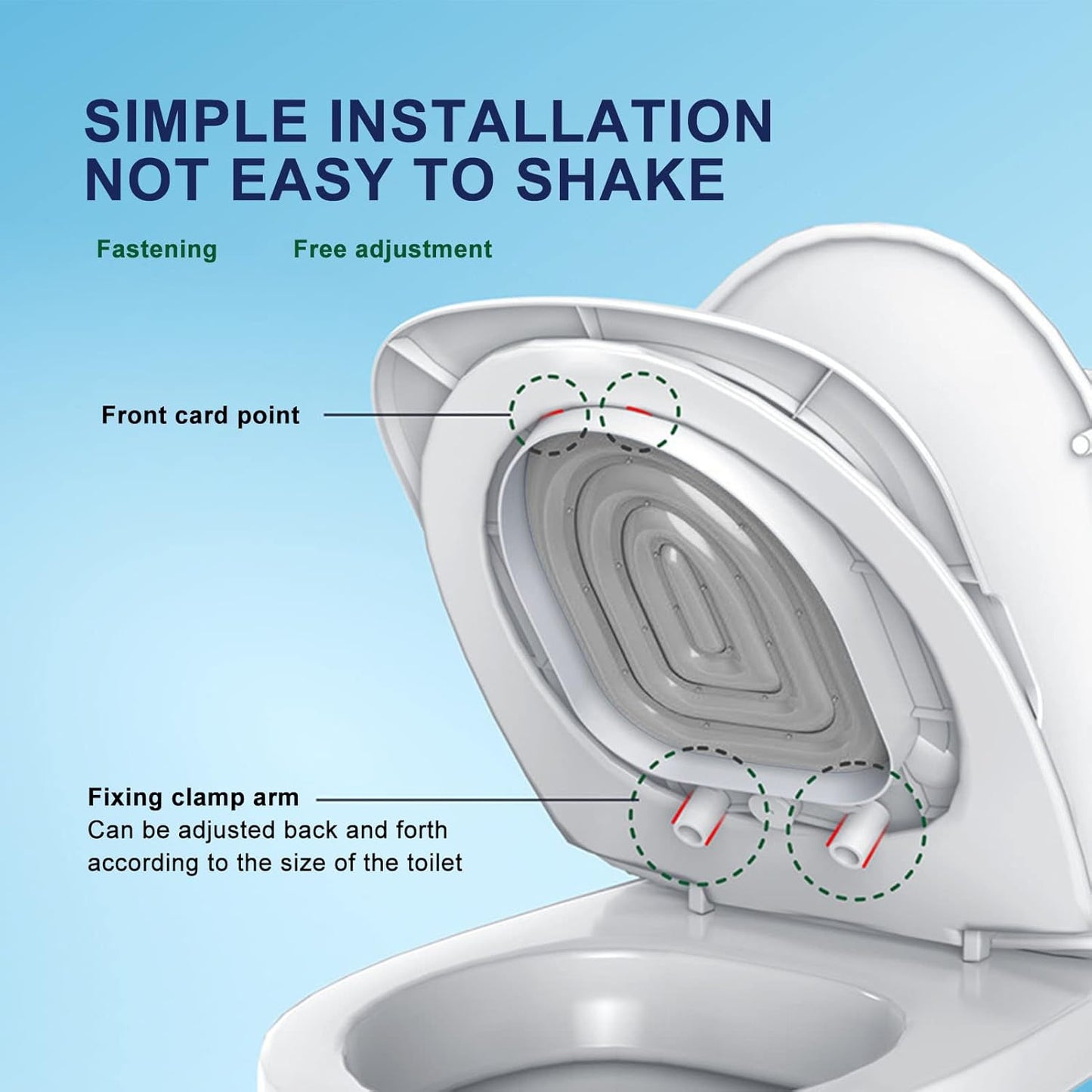 SIMPLE INSTALLATION
NOT EASY TO SHAKE

Fastening

Free adjustment

Front card point

Fixing clamp arm
Can be adjusted back and forth according to the size of the toilet