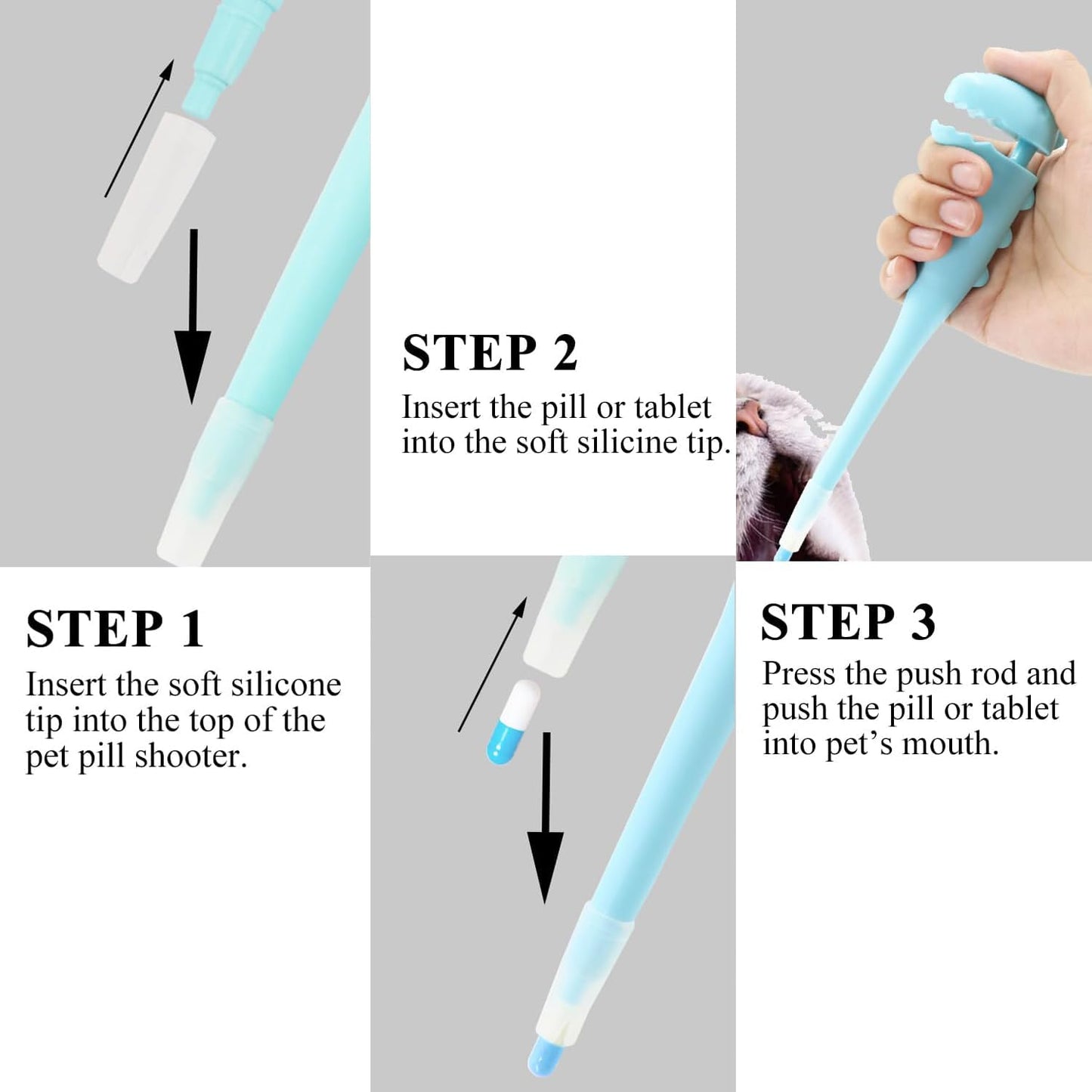 STEP 1
Insert the soft silicone tip into the top of the pet pill shooter.

STEP 2
Insert the pill or tablet into the soft silicine tip.

STEP 3
Press the push rod and push the pill or tablet into pet's mouth.