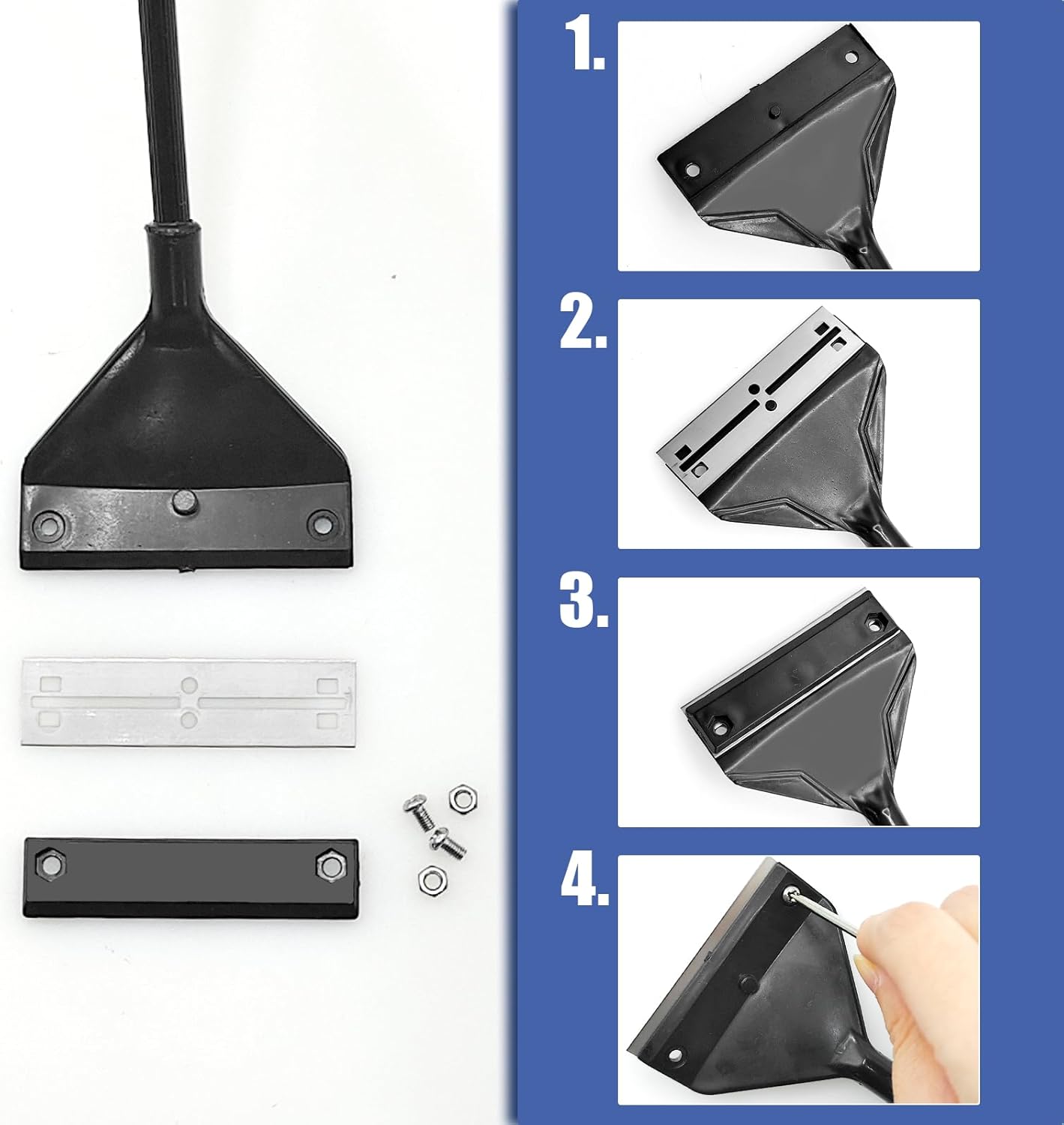 1.

2.

3.

4.