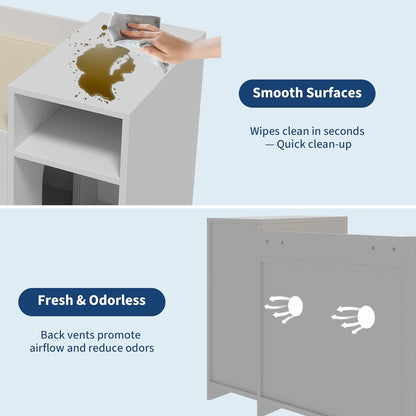 Smooth Surfaces

Wipes clean in seconds — Quick clean-up

Fresh & Odorless

Back vents promote airflow and reduce odors