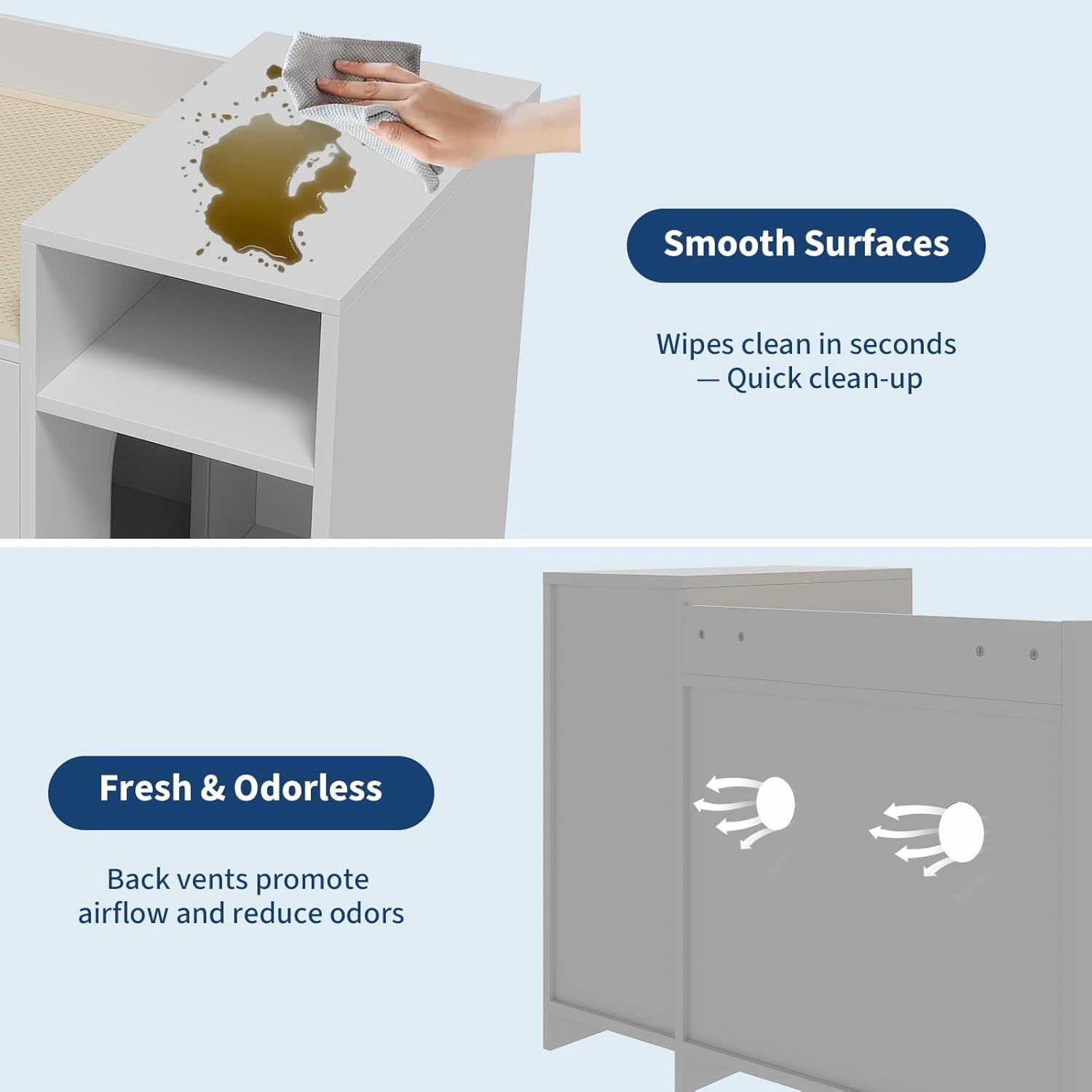 Smooth Surfaces

Wipes clean in seconds
— Quick clean-up

Fresh & Odorless

Back vents promote
airflow and reduce odors