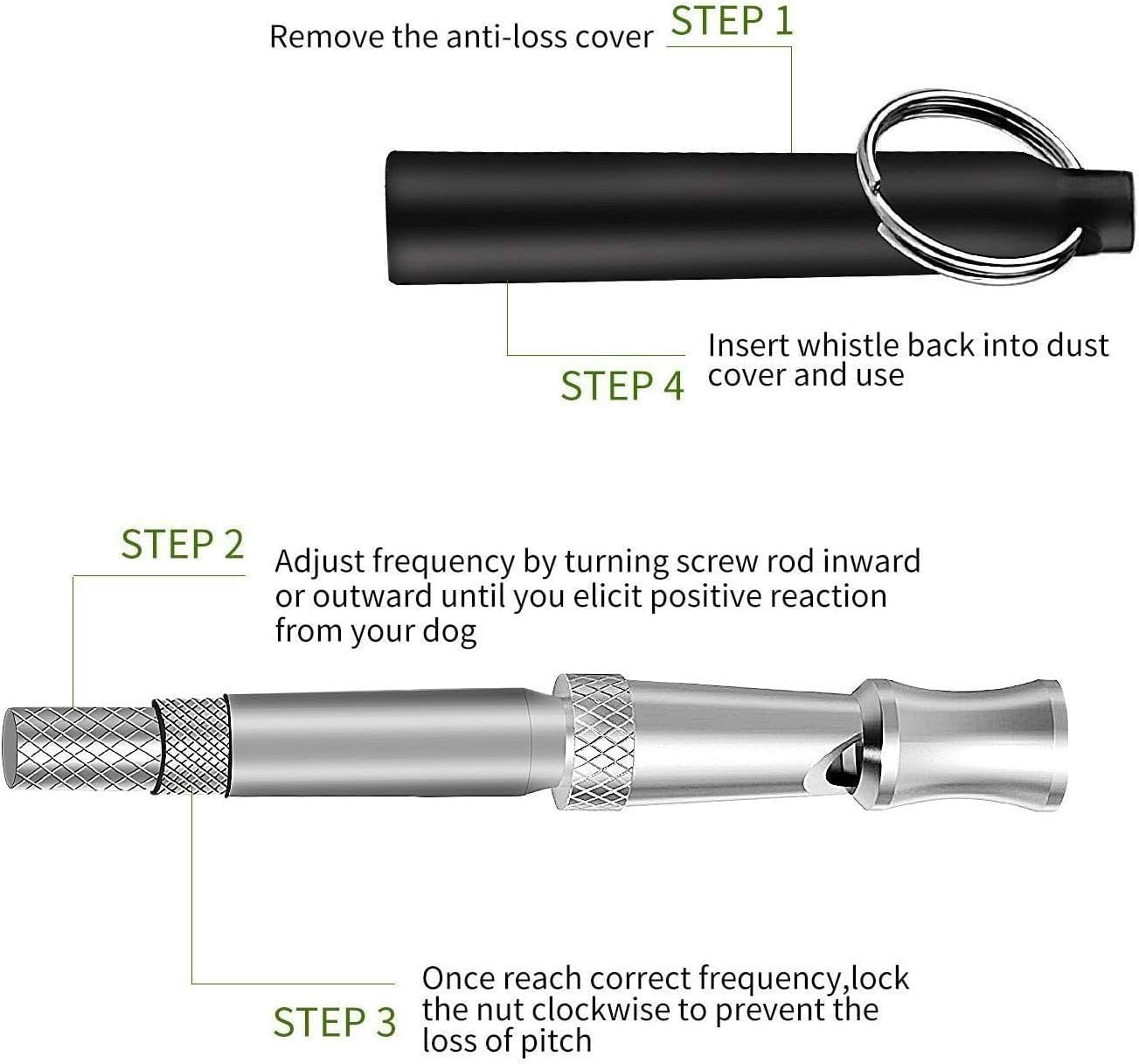 Remove the anti-loss cover STEP 1

STEP 4 Insert whistle back into dust cover and use

STEP 2 Adjust frequency by turning screw rod inward or outward until you elicit positive reaction from your dog

STEP 3 Once reach correct frequency,lock the nut clockwise to prevent the loss of pitch