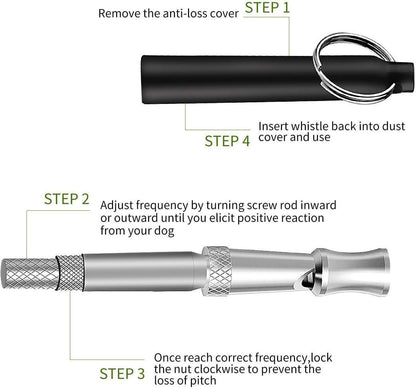 Remove the anti-loss cover STEP 1

STEP 4 Insert whistle back into dust cover and use

STEP 2 Adjust frequency by turning screw rod inward or outward until you elicit positive reaction from your dog

STEP 3 Once reach correct frequency,lock the nut clockwise to prevent the loss of pitch