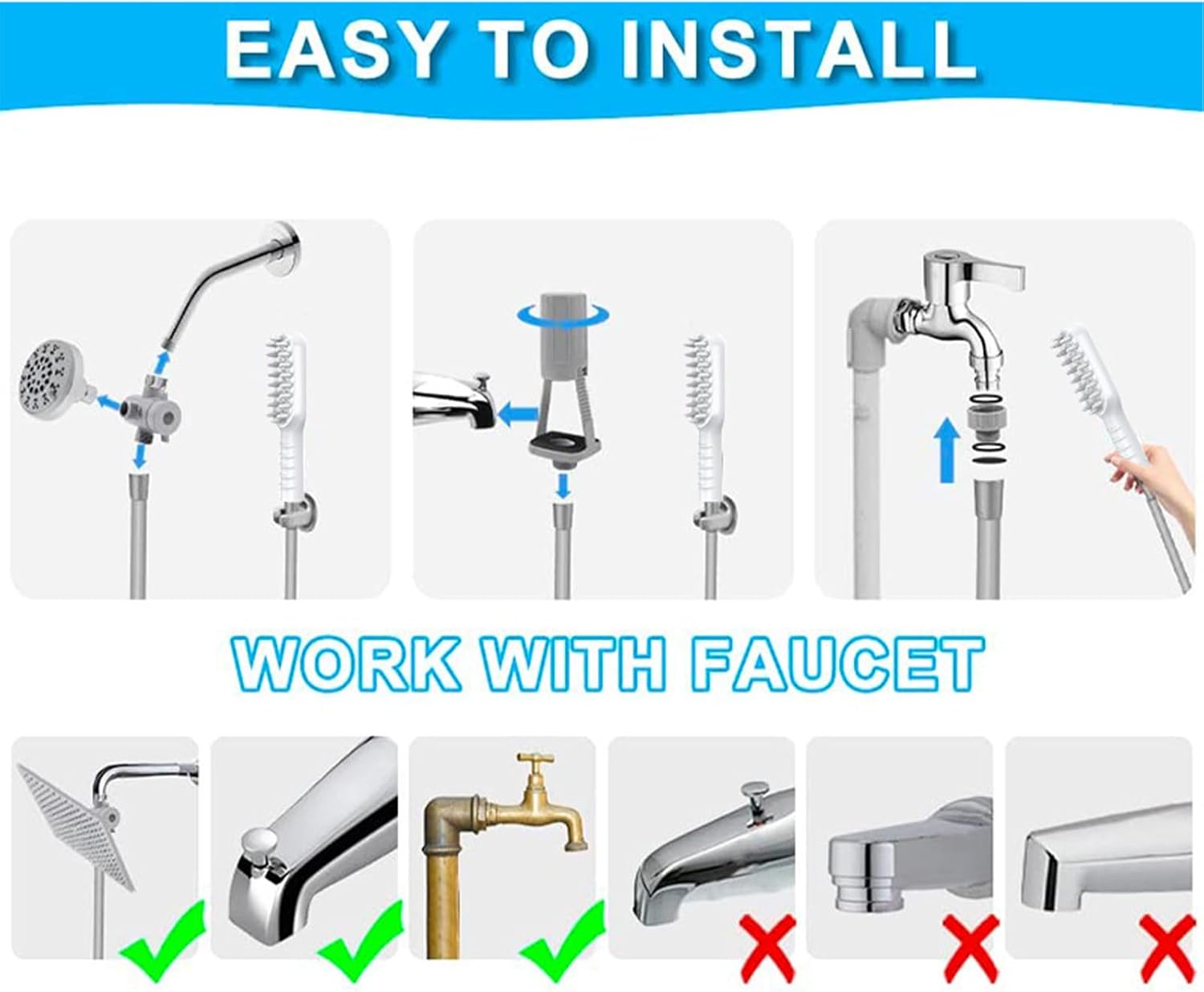 EASY TO INSTALL

WORK WITH FAUCET