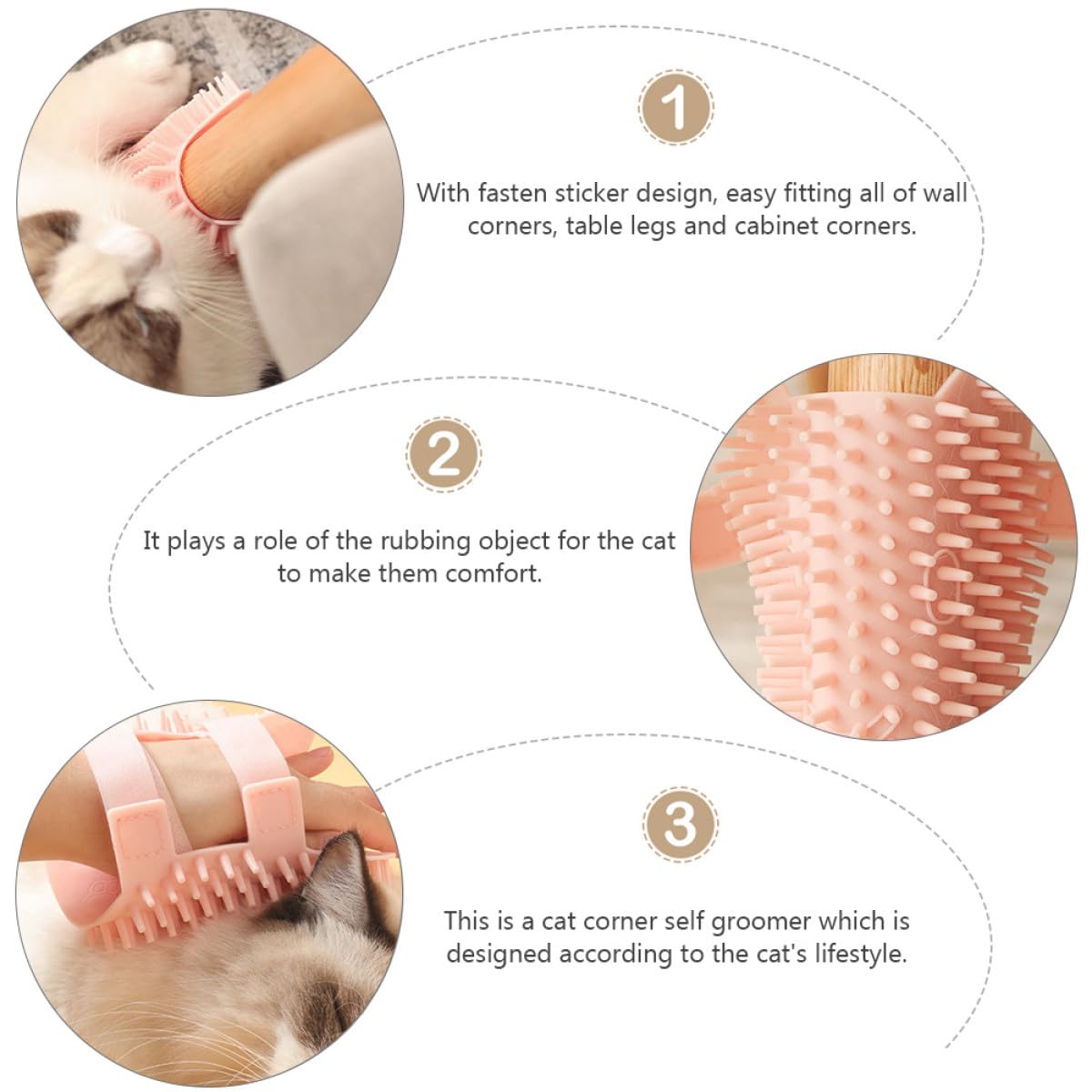 1

With fasten sticker design, easy fitting all of wall corners, table legs and cabinet corners.

2

It plays a role of the rubbing object for the cat to make them comfort.

3

This is a cat corner self groomer which is designed according to the cat's lifestyle.